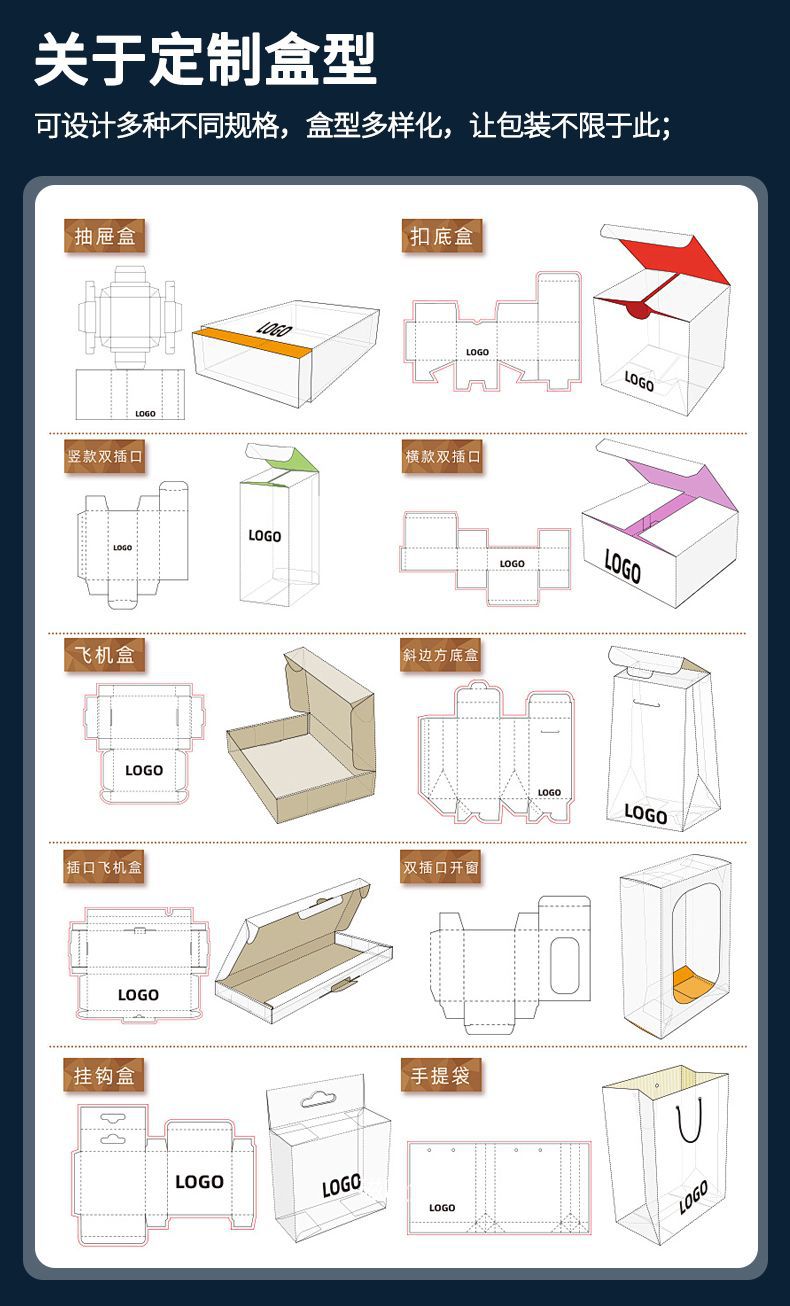 关于定制盒型

可设计多种不同规格，盒型多样化，让包装不限于此；

抽屉盒

LOGO

LOGO

扣底盒

LOGO

LOGO

竖款双插口

LOGO

LOGO

横款双插口

LOGO

LOGO

飞机盒

LOGO

斜边方底盒

LOGO

LOGO

插口飞机盒

LOGO

双插口开窗

挂钩盒

LOGO

LOGO

手提袋

LOGO

LOGO