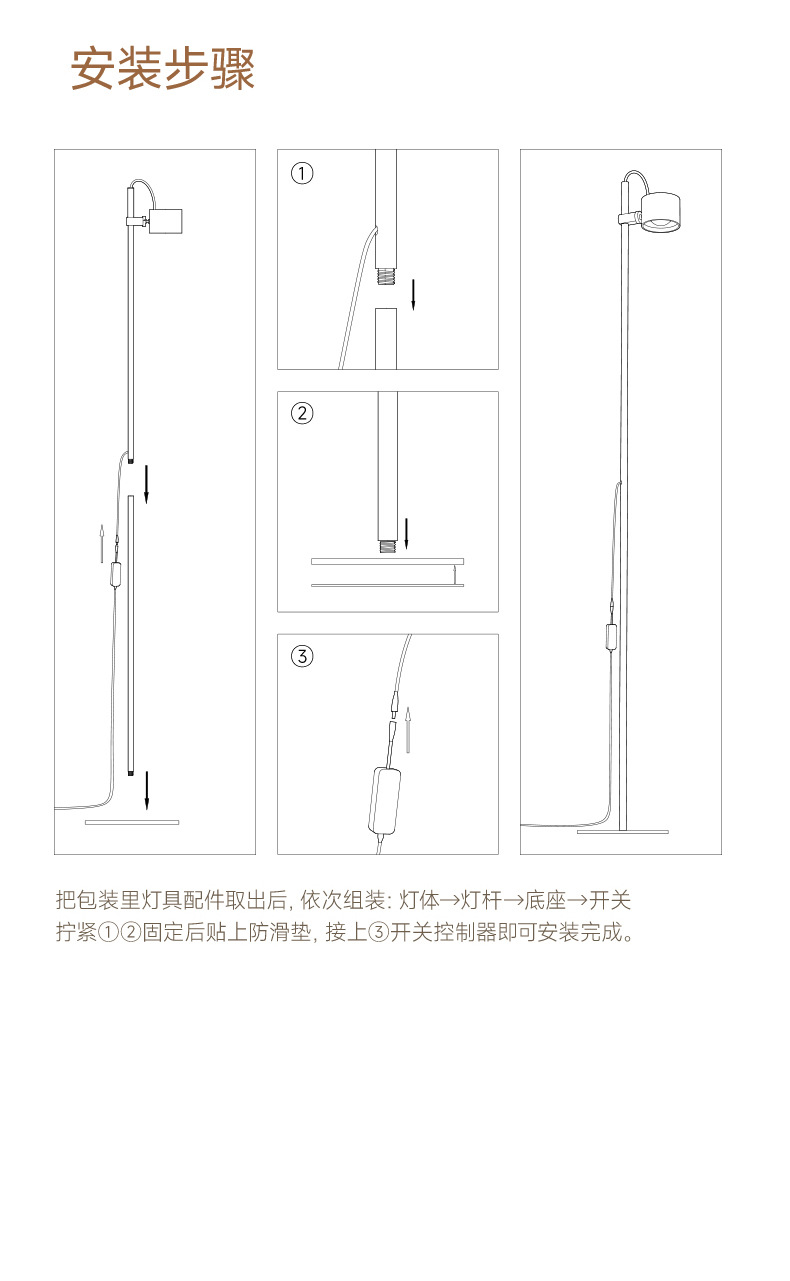 安装步骤

①

②

③

把包装里灯具配件取出后, 依次组装: 灯体→灯杆→底座→开关
拧紧①②固定后贴上防滑垫, 接上③开关控制器即可安装完成。