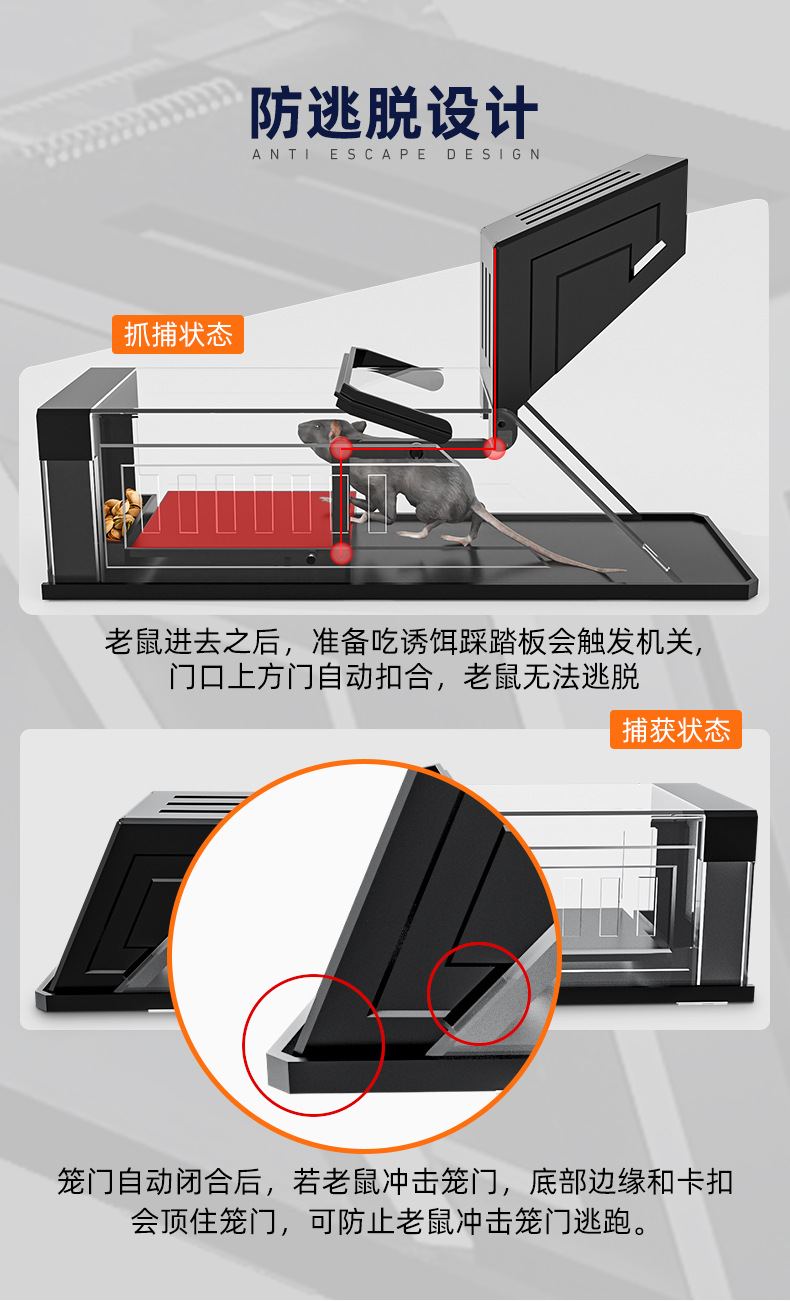 防逃脱设计
ANTI ESCAPE DESIGN

抓捕状态

老鼠进去之后，准备吃诱饵踩踏板会触发机关，门口上方门自动扣合，老鼠无法逃脱

捕获状态

笼门自动闭合后，若老鼠冲击笼门，底部边缘和卡扣会顶住笼门，可防止老鼠冲击笼门逃跑。