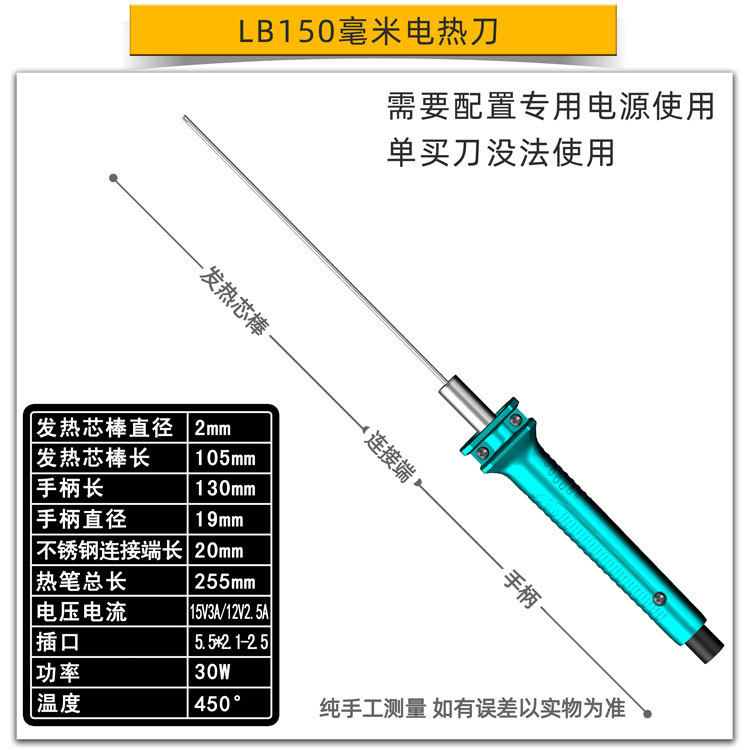 LB150毫米电热刀

需要配置专用电源使用
单买刀没法使用

发热芯棒

连接端

手柄

| 发热芯棒直径 | 2mm |
|---|---|
| 发热芯棒长 | 105mm |
| 手柄长 | 130mm |
| 手柄直径 | 19mm |
| 不锈钢连接端长 | 20mm |
| 热笔总长 | 255mm |
| 电压电流 | 15V3A/12V2.5A |
| 插口 | 5.5*2.1-2.5 |
| 功率 | 30W |
| 温度 | 450° |

纯手工测量 如有误差以实物为准