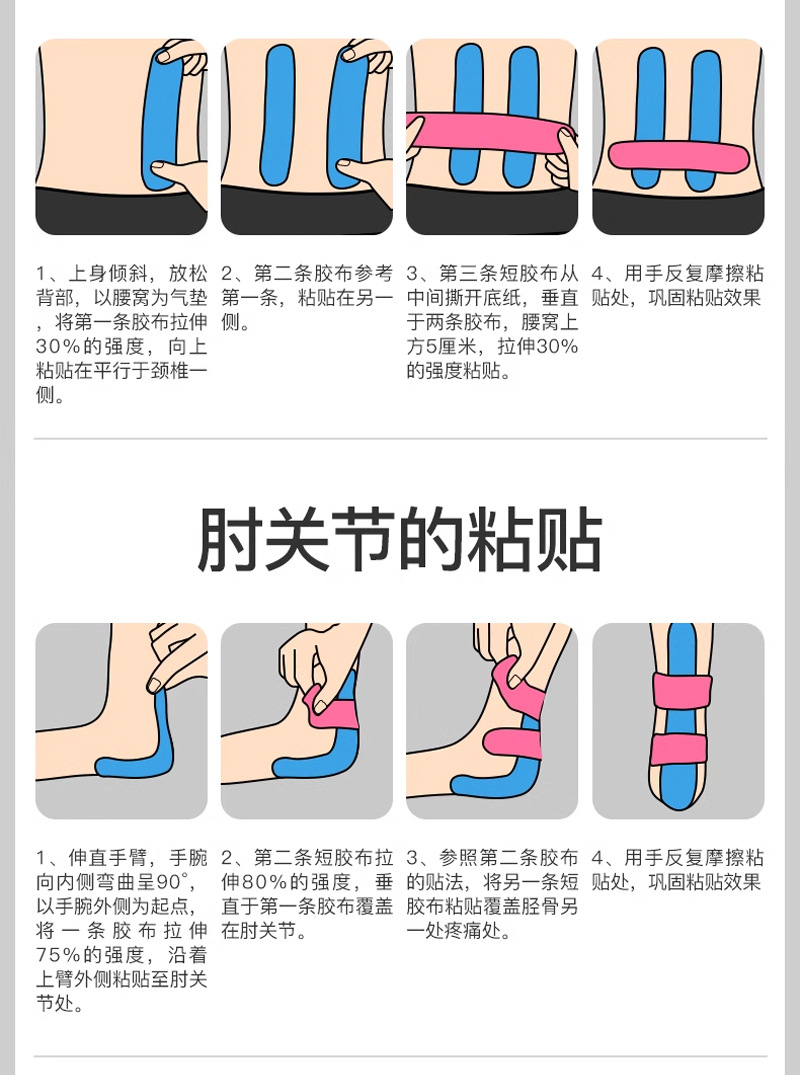 1、上身倾斜，放松背部，以腰窝为气垫，将第一条胶布拉伸30%的强度，向上粘贴在平行于颈椎一侧。

2、第二条胶布参考第一条，粘贴在另一侧。

3、第三条短胶布从中间撕开底纸，垂直于两条胶布，腰窝上方5厘米，拉伸30%的强度粘贴。

4、用手反复摩擦粘贴处，巩固粘贴效果

肘关节的粘贴

1、伸直手臂，手腕向内侧弯曲呈90°，以手腕外侧为起点，将一条胶布拉伸75%的强度，沿着上臂外侧粘贴至肘关节处。

2、第二条短胶布拉伸80%的强度，垂直于第一条胶布覆盖在肘关节。

3、参照第二条胶布的贴法，将另一条短胶布粘贴覆盖胫骨另一处疼痛处。

4、用手反复摩擦粘贴处，巩固粘贴效果