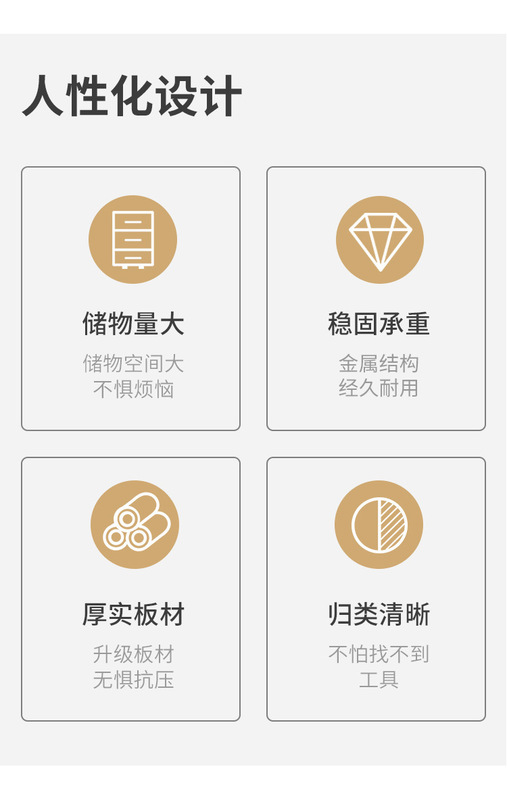 人性化设计

储物量大

储物空间大
不惧烦恼

稳固承重

金属结构
经久耐用

厚实板材

升级板材
无惧抗压

归类清晰

不怕找不到
工具