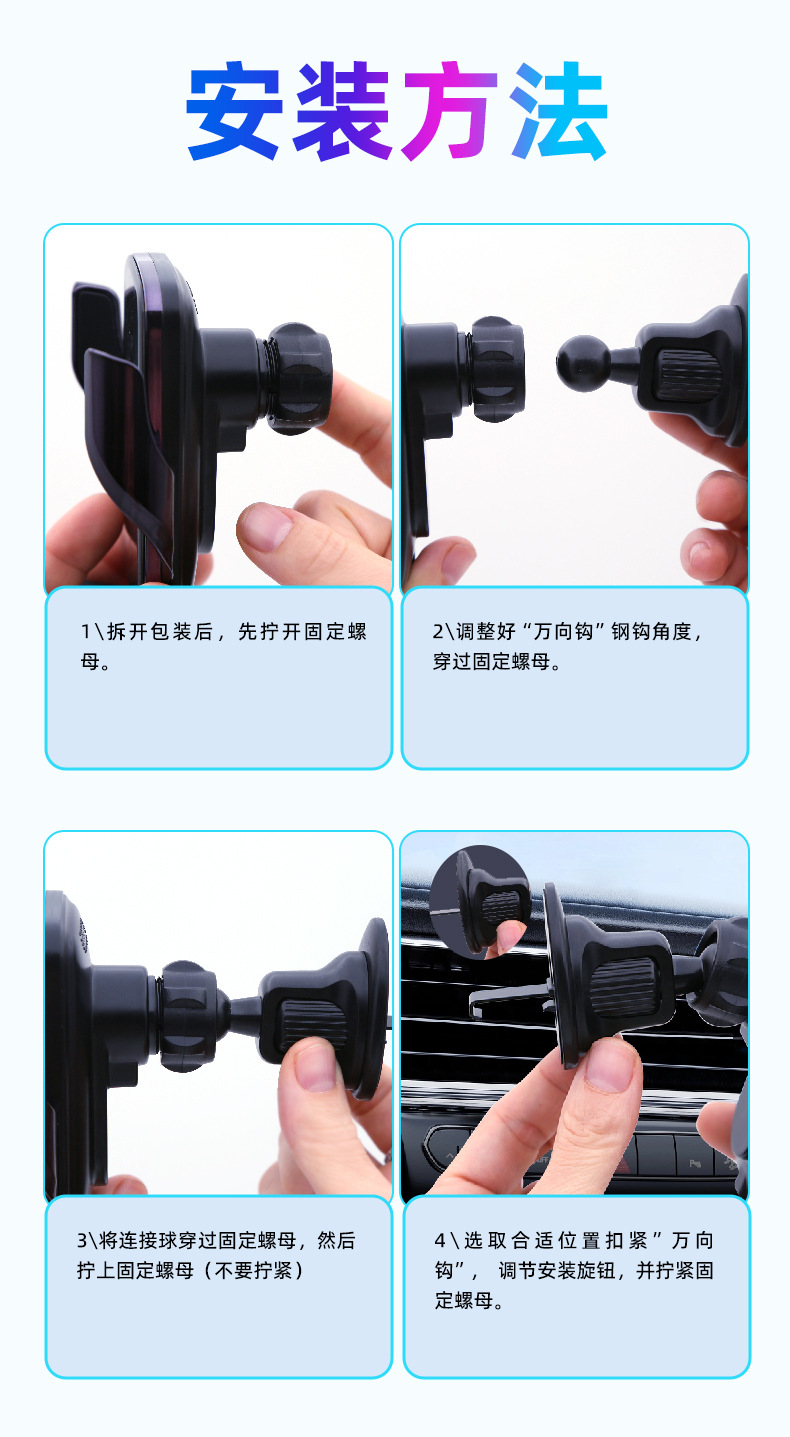 安装方法

1\拆开包装后，先拧开固定螺母。

2\调整好“万向钩”钢钩角度，穿过固定螺母。

3\将连接球穿过固定螺母，然后拧上固定螺母（不要拧紧）

4\选取合适位置扣紧”万向钩”，调节安装旋钮，并拧紧固定螺母。