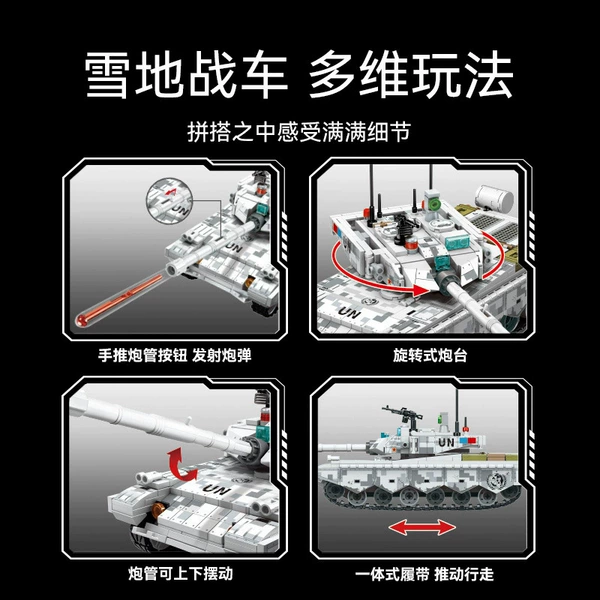 雪地战车 多维玩法

拼搭之中感受满满细节

UN

手推炮管按钮 发射炮弹

UN

旋转式炮台

UN

炮管可上下摆动

UN

一体式履带 推动行走