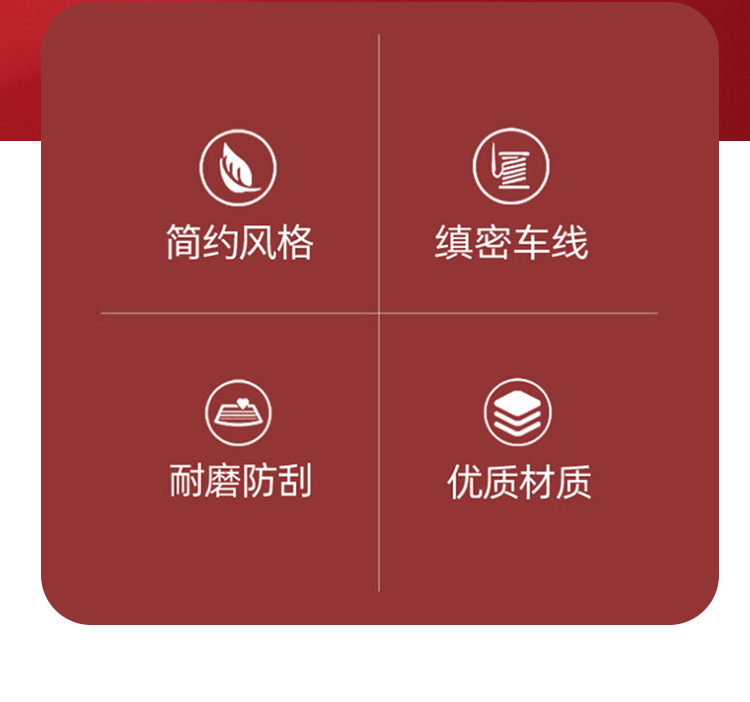 简约风格

缜密车线

耐磨防刮

优质材质