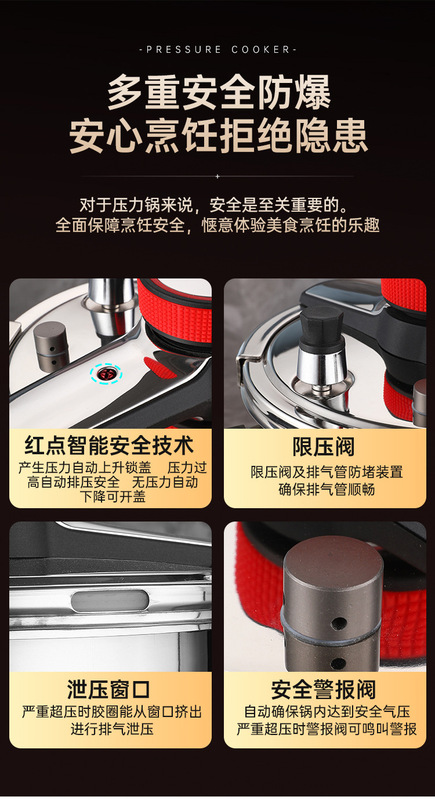 -PRESSURE COOKER-

多重安全防爆
安心烹饪拒绝隐患

对于压力锅来说，安全是至关重要的。
全面保障烹饪安全，惬意体验美食烹饪的乐趣

红点智能安全技术
产生压力自动上升锁盖 压力过高自动排压安全 无压力自动下降可开盖

限压阀
限压阀及排气管防堵装置
确保排气管顺畅

泄压窗口
严重超压时胶圈能从窗口挤出
进行排气泄压

安全警报阀
自动确保锅内达到安全气压
严重超压时警报阀可鸣叫警报