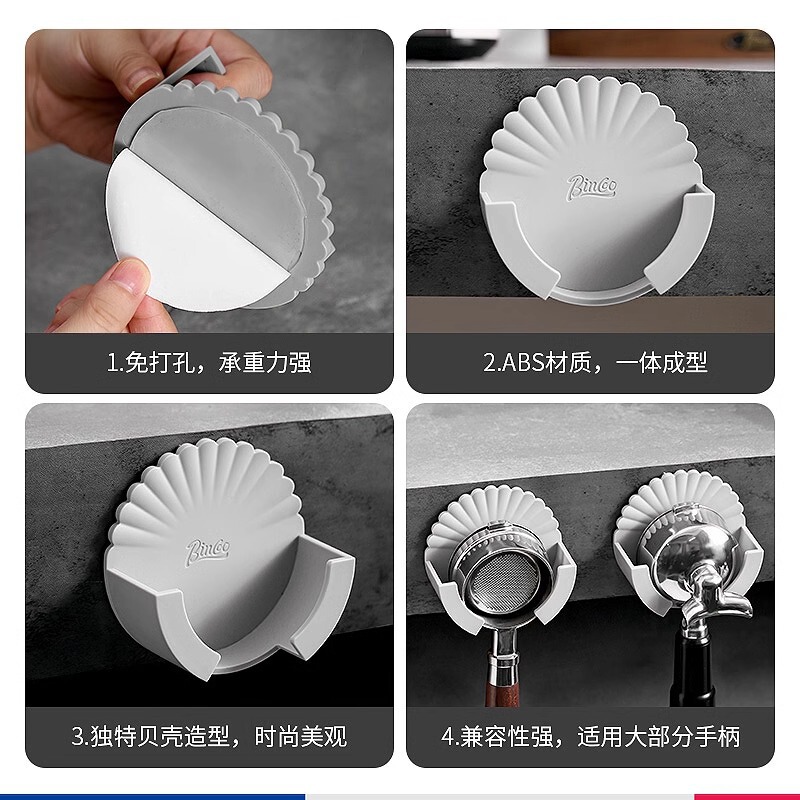 1.免打孔，承重力强

Bincoo

2.ABS材质，一体成型

Bincoo

3.独特贝壳造型，时尚美观

4.兼容性强，适用大部分手柄