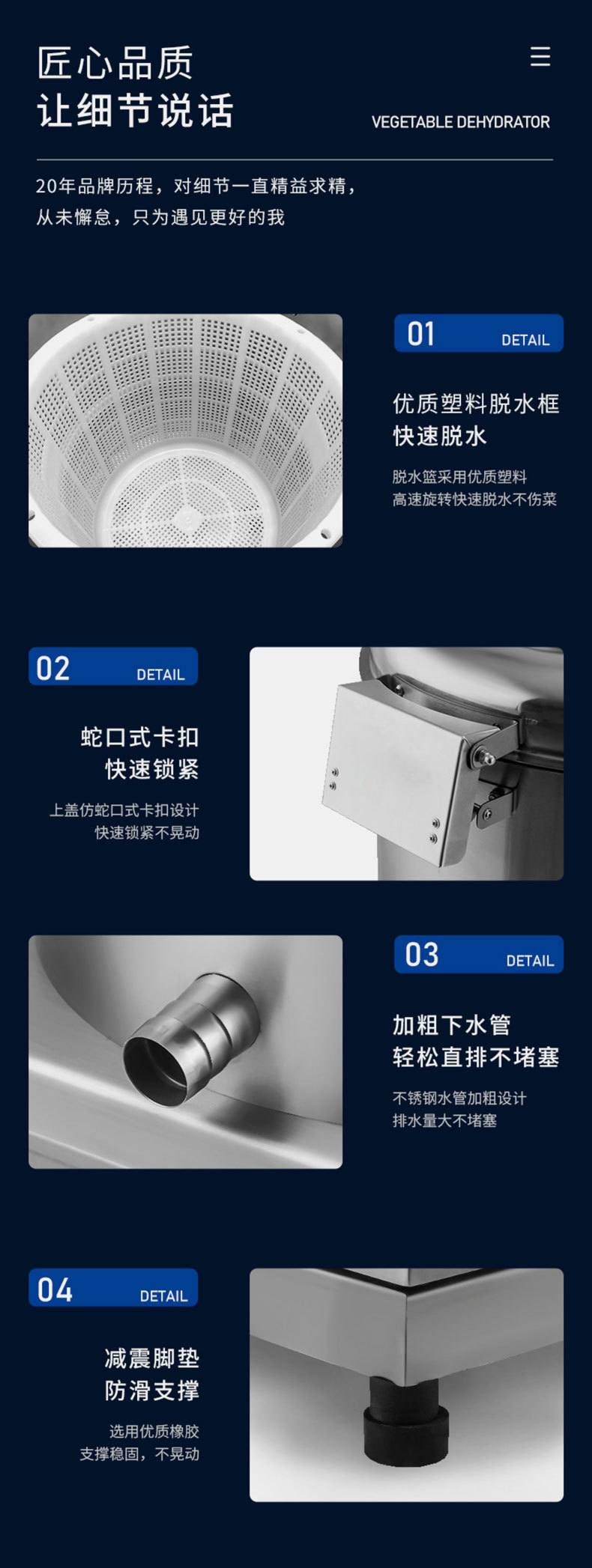 匠心品质
让细节说话

VEGETABLE DEHYDRATOR

20年品牌历程，对细节一直精益求精，
从未懈怠，只为遇见更好的我

01 DETAIL

优质塑料脱水框
快速脱水

脱水篮采用优质塑料
高速旋转快速脱水不伤菜

02 DETAIL

蛇口式卡扣
快速锁紧

上盖仿蛇口式卡扣设计
快速锁紧不晃动

03 DETAIL

加粗下水管
轻松直排不堵塞

不锈钢水管加粗设计
排水量大不堵塞

04 DETAIL

减震脚垫
防滑支撑

选用优质橡胶
支撑稳固，不晃动