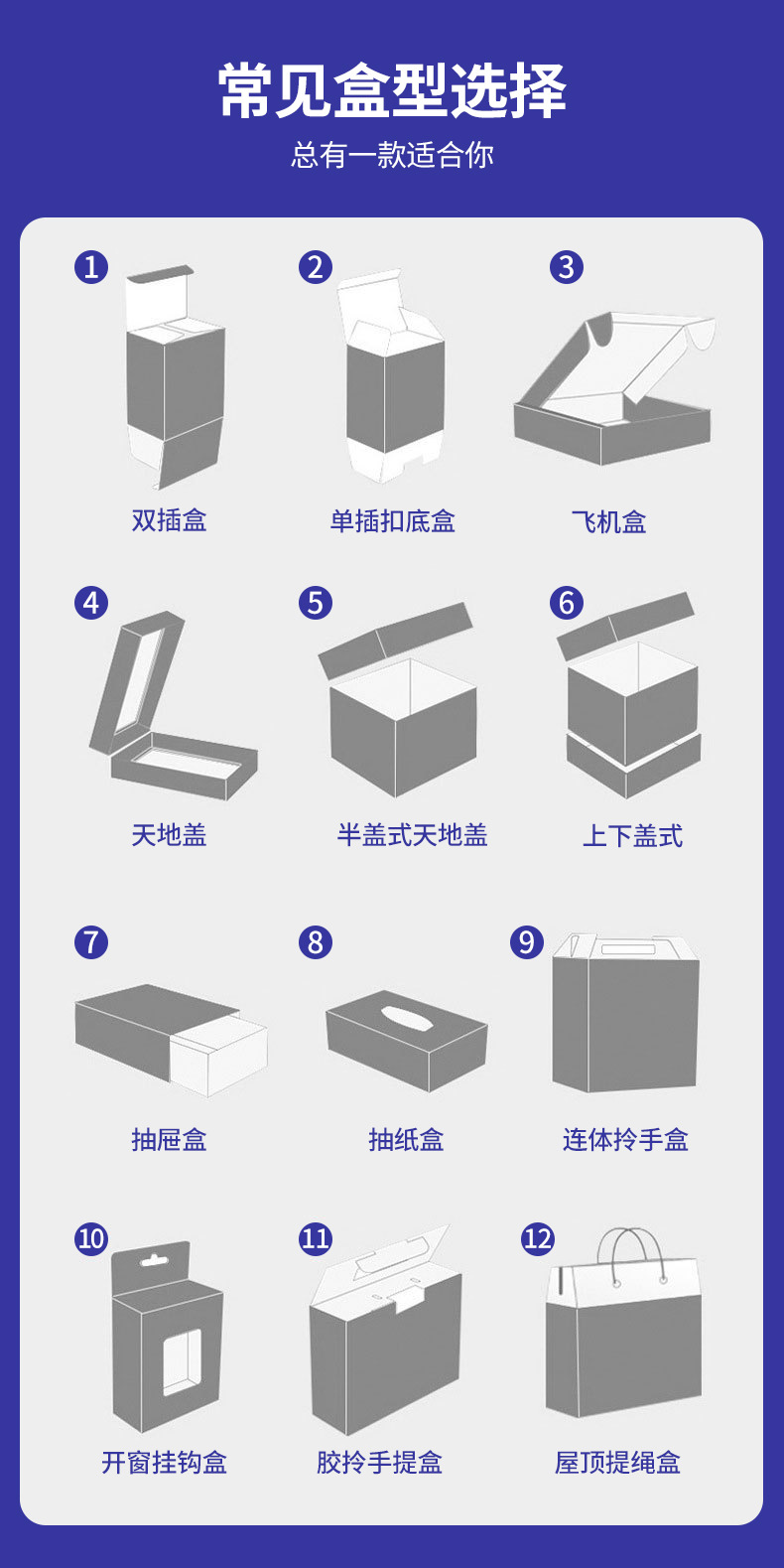 常见盒型选择

总有一款适合你

1 双插盒

2 单插扣底盒

3 飞机盒

4 天地盖

5 半盖式天地盖

6 上下盖式

7 抽屉盒

8 抽纸盒

9 连体拎手盒

10 开窗挂钩盒

11 胶拎手提盒

12 屋顶提绳盒