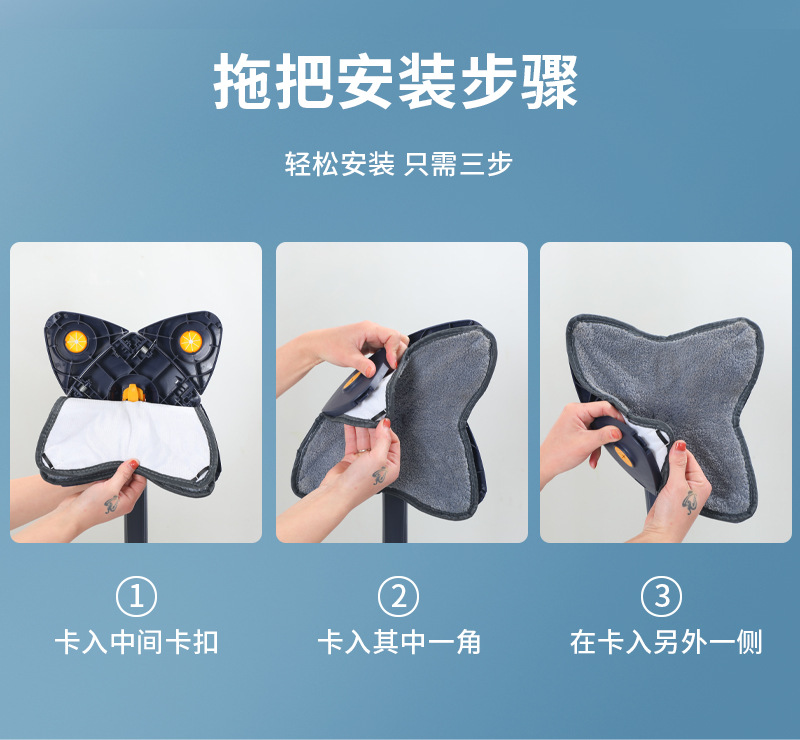 拖把安装步骤

轻松安装 只需三步

①
卡入中间卡扣

②
卡入其中一角

③
在卡入另外一侧