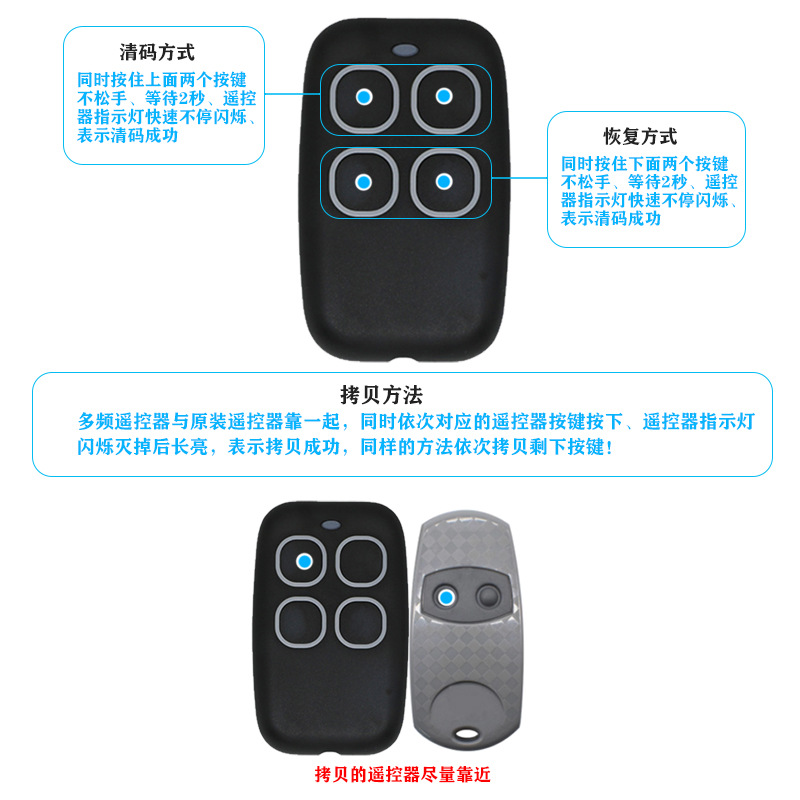 清码方式

同时按住上面两个按键不松手、等待2秒、遥控器指示灯快速不停闪烁、表示清码成功

恢复方式

同时按住下面两个按键不松手、等待2秒、遥控器指示灯快速不停闪烁、表示清码成功

拷贝方法

多频遥控器与原装遥控器靠一起，同时依次对应的遥控器按键按下、遥控器指示灯闪烁灭掉后长亮，表示拷贝成功，同样的方法依次拷贝剩下按键！

拷贝的遥控器尽量靠近