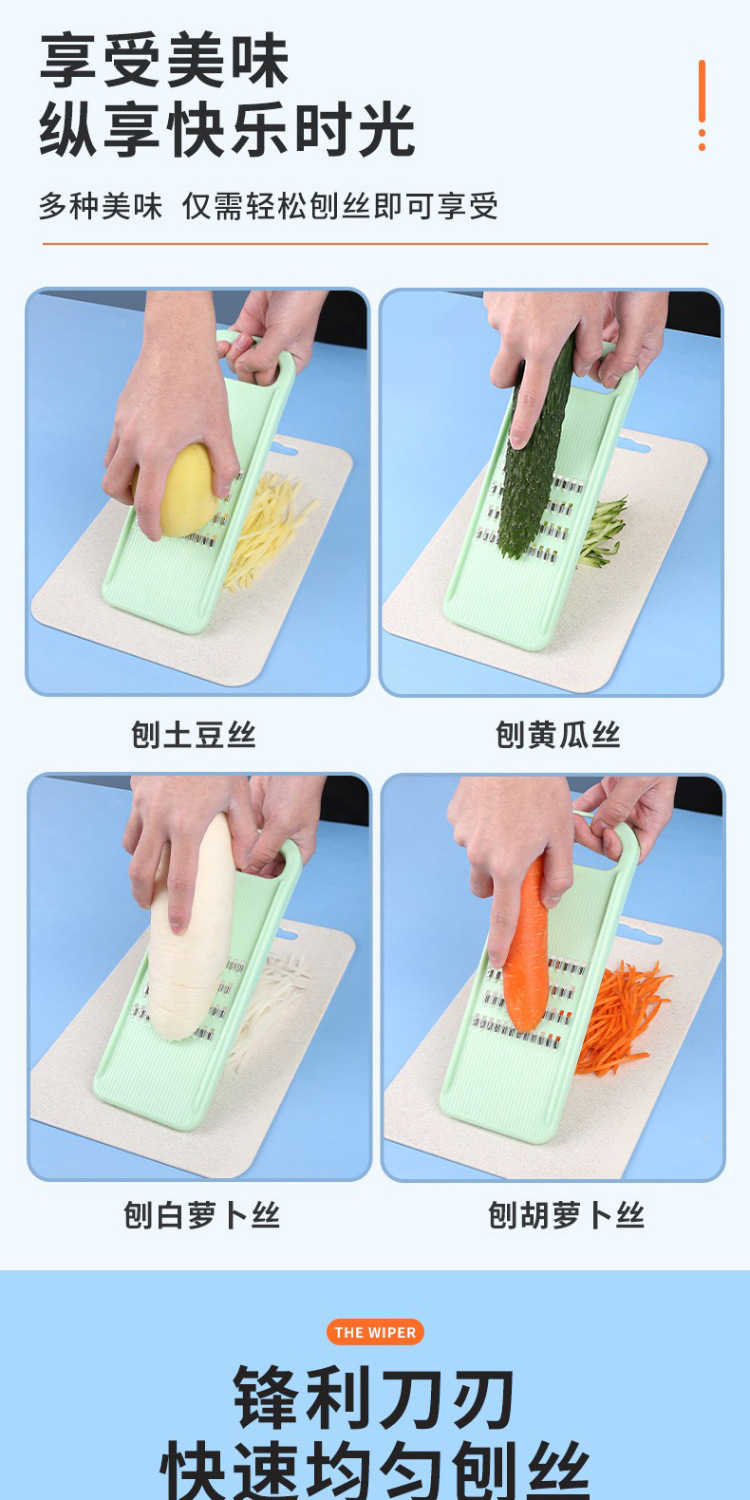 享受美味
纵享快乐时光

多种美味 仅需轻松刨丝即可享受

刨土豆丝

刨黄瓜丝

刨白萝卜丝

刨胡萝卜丝

THE WIPER

锋利刀刃
快速均匀刨丝