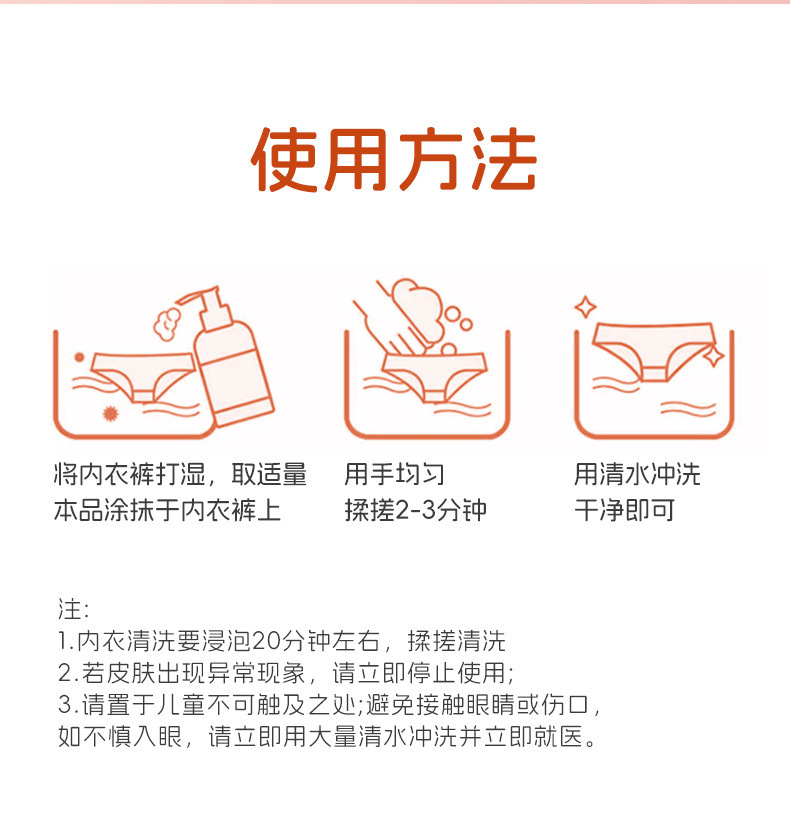 使用方法

将内衣裤打湿，取适量本品涂抹于内衣裤上

用手均匀揉搓2-3分钟

用清水冲洗干净即可

注:
1.内衣清洗要浸泡20分钟左右，揉搓清洗
2.若皮肤出现异常现象，请立即停止使用;
3.请置于儿童不可触及之处;避免接触眼睛或伤口，如不慎入眼，请立即用大量清水冲洗并立即就医。