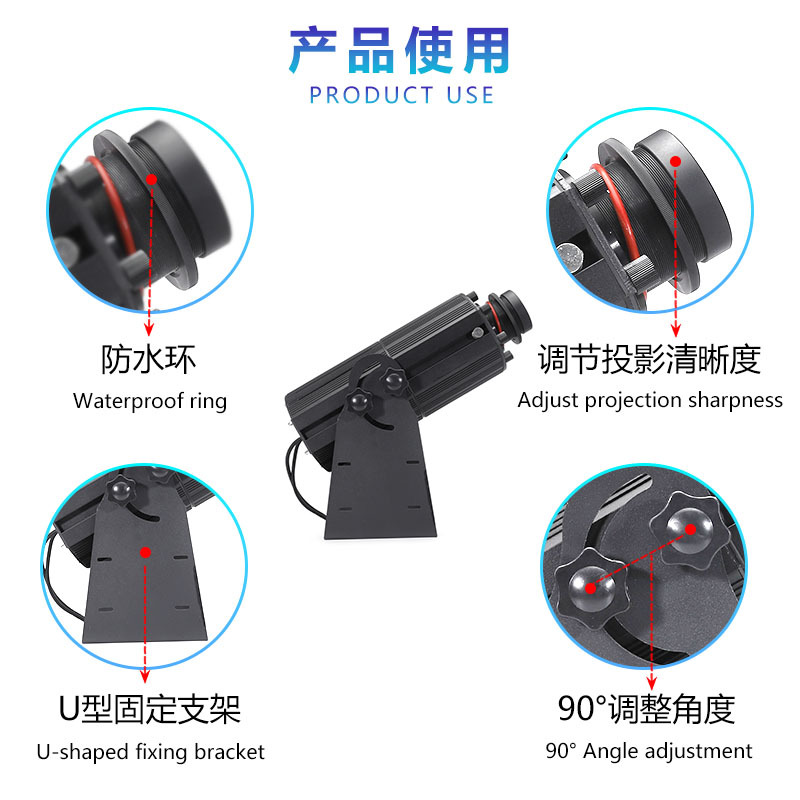 产品使用
PRODUCT USE

防水环
Waterproof ring

调节投影清晰度
Adjust projection sharpness

U型固定支架
U-shaped fixing bracket

90°调整角度
90° Angle adjustment