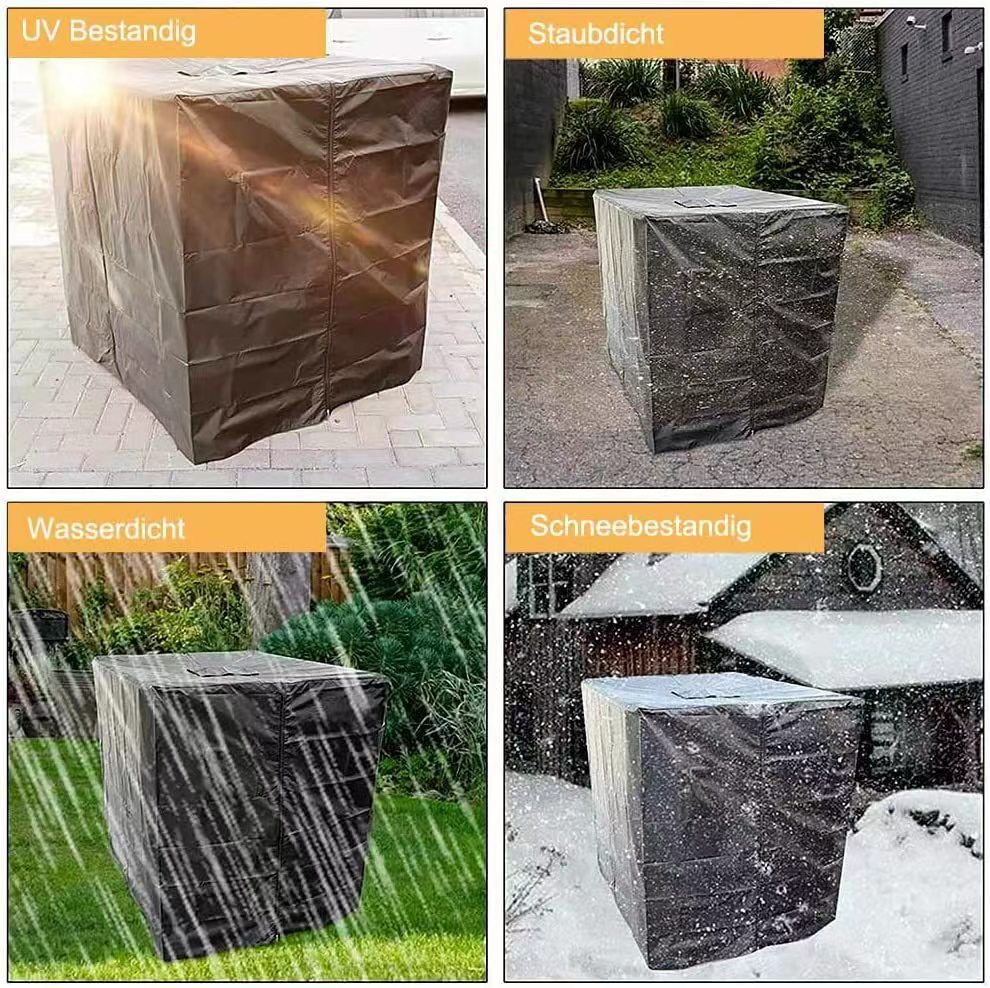 UV Bestandig

Staubdicht

Wasserdicht

Schneebestandig