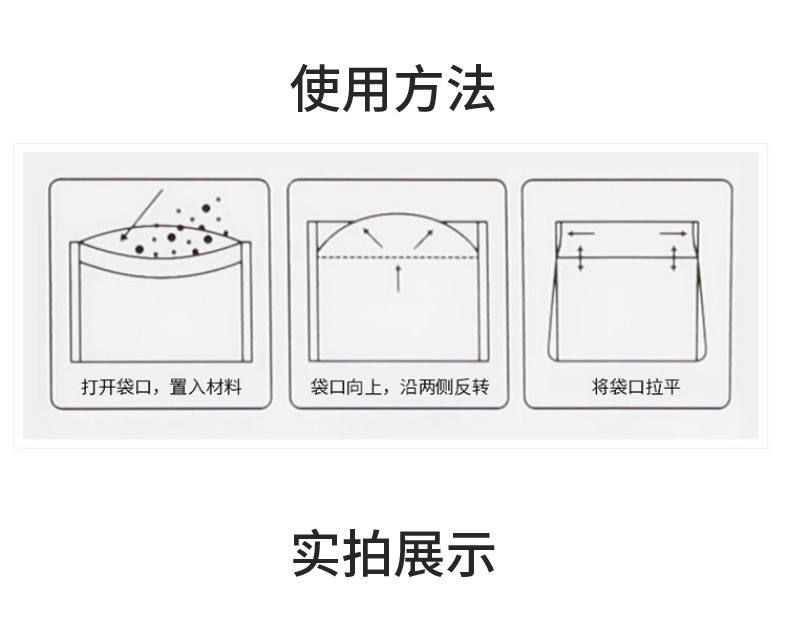 使用方法

打开袋口，置入材料

袋口向上，沿两侧反转

将袋口拉平

实拍展示