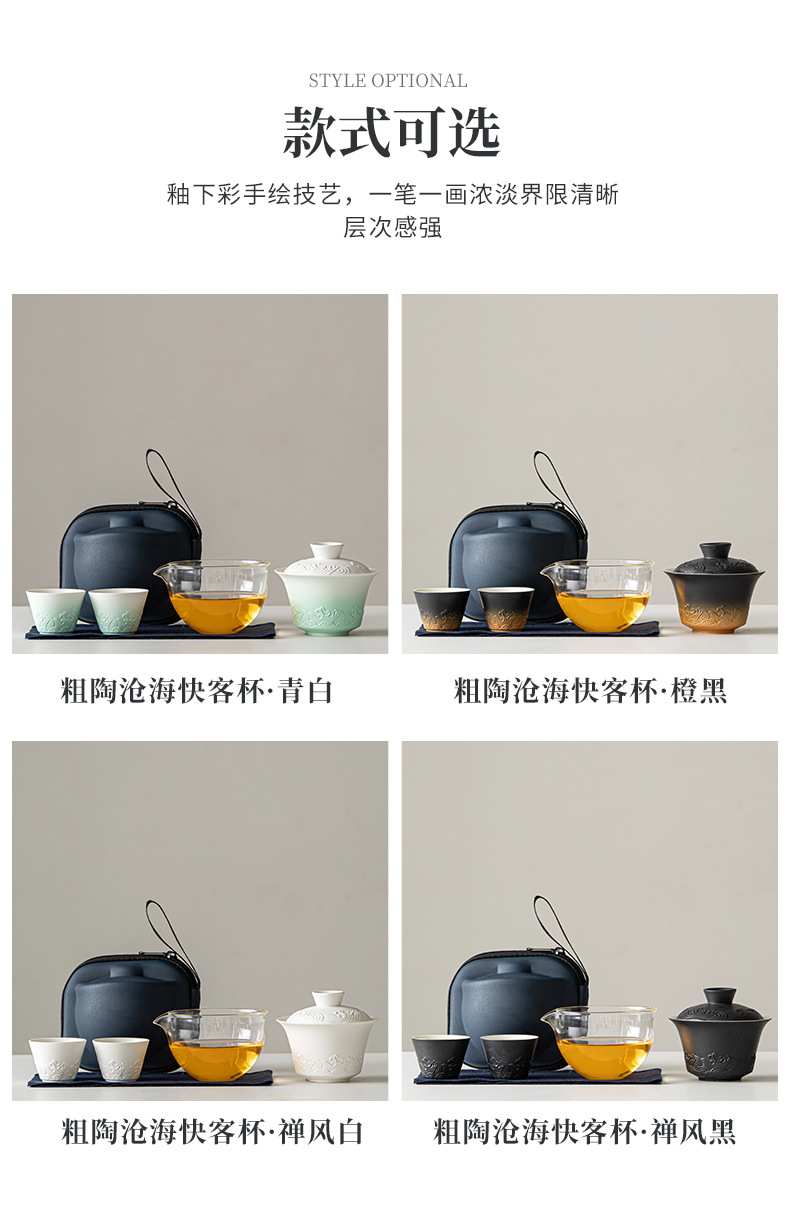 STYLE OPTIONAL

款式可选

釉下彩手绘技艺，一笔一画浓淡界限清晰
层次感强

粗陶沧海快客杯·青白

粗陶沧海快客杯·橙黑

粗陶沧海快客杯·禅风白

粗陶沧海快客杯·禅风黑