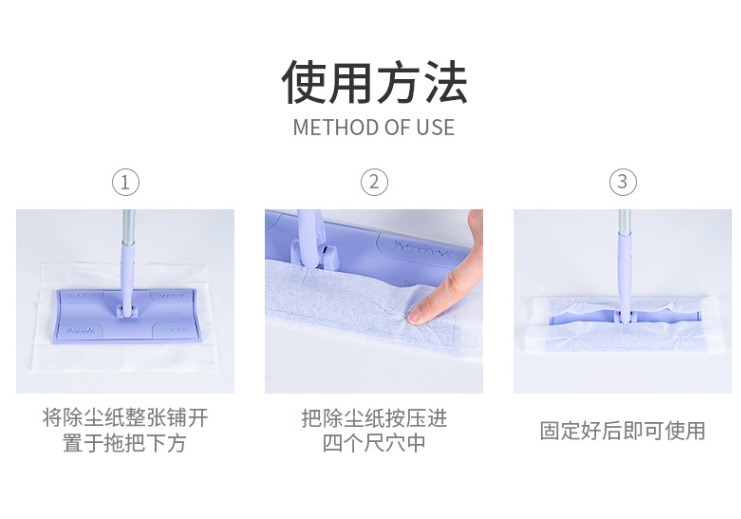 使用方法
METHOD OF USE

①

将除尘纸整张铺开置于拖把下方

②

把除尘纸按压进四个尺穴中

③

固定好后即可使用