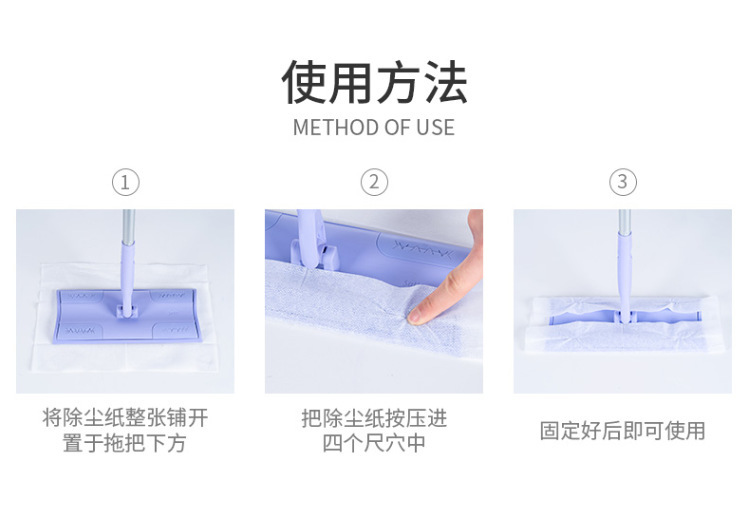 使用方法
METHOD OF USE

①
将除尘纸整张铺开置于拖把下方

②
把除尘纸按压进四个尺穴中

③
固定好后即可使用