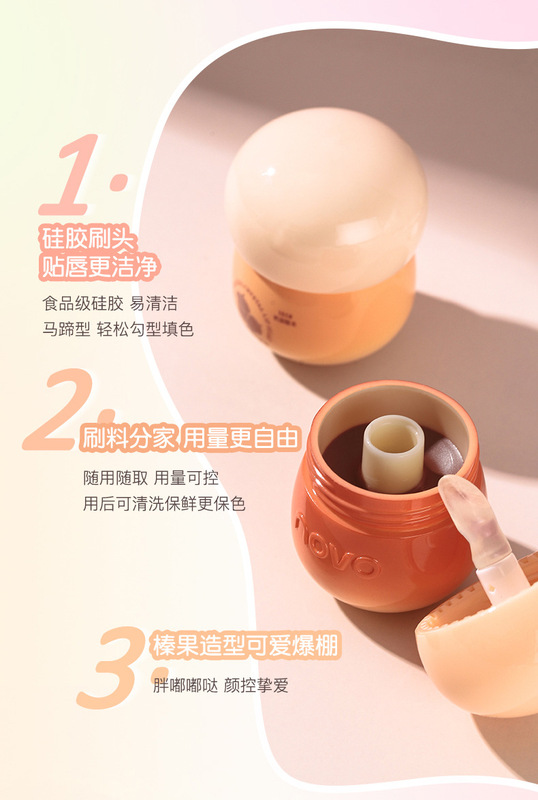 1.
硅胶刷头
贴唇更洁净
食品级硅胶 易清洁
马蹄型 轻松勾型填色

2.
刷料分家 用量更自由
随用随取 用量可控
用后可清洗保鲜更保色

novo

3.
榛果造型可爱爆棚
胖嘟嘟哒 颜控挚爱