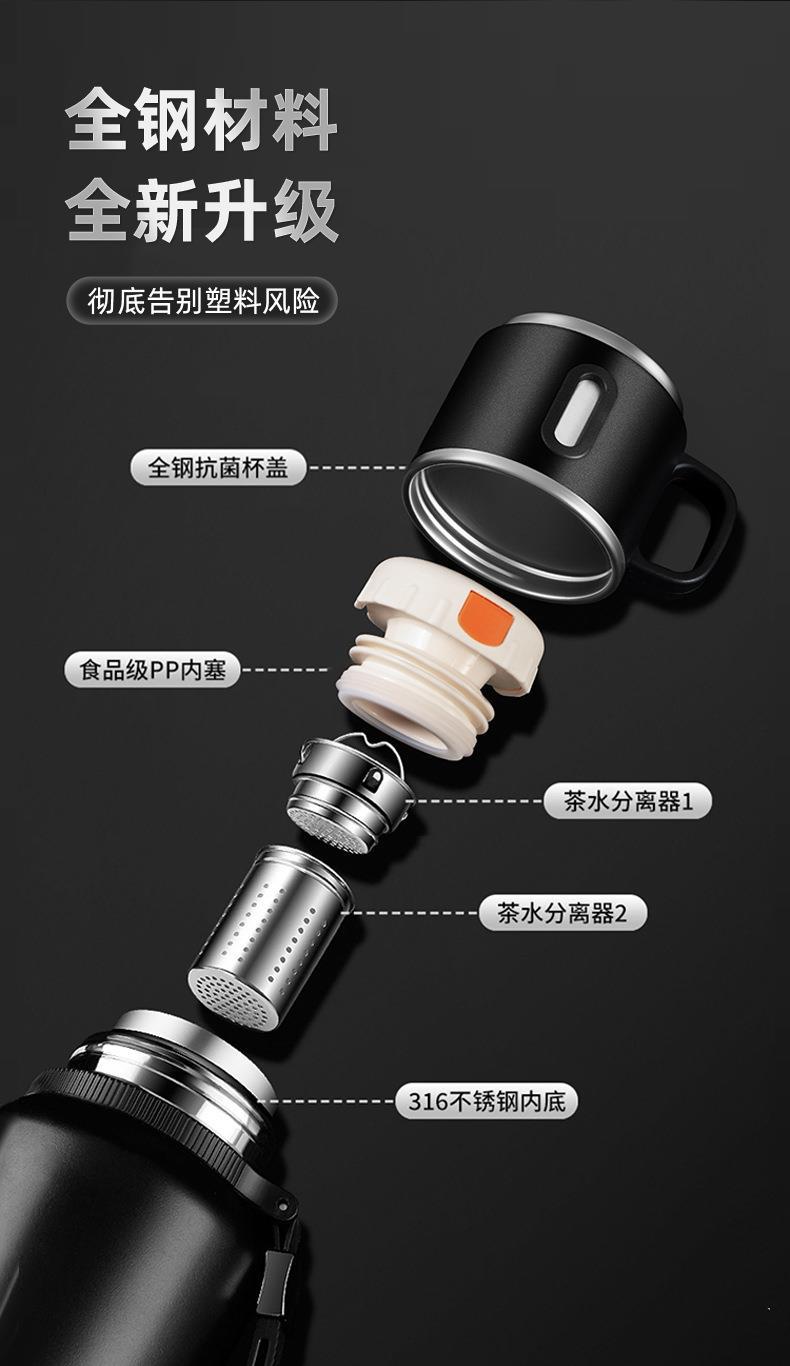 全钢材料
全新升级

彻底告别塑料风险

全钢抗菌杯盖

食品级PP内塞

茶水分离器1

茶水分离器2

316不锈钢内底