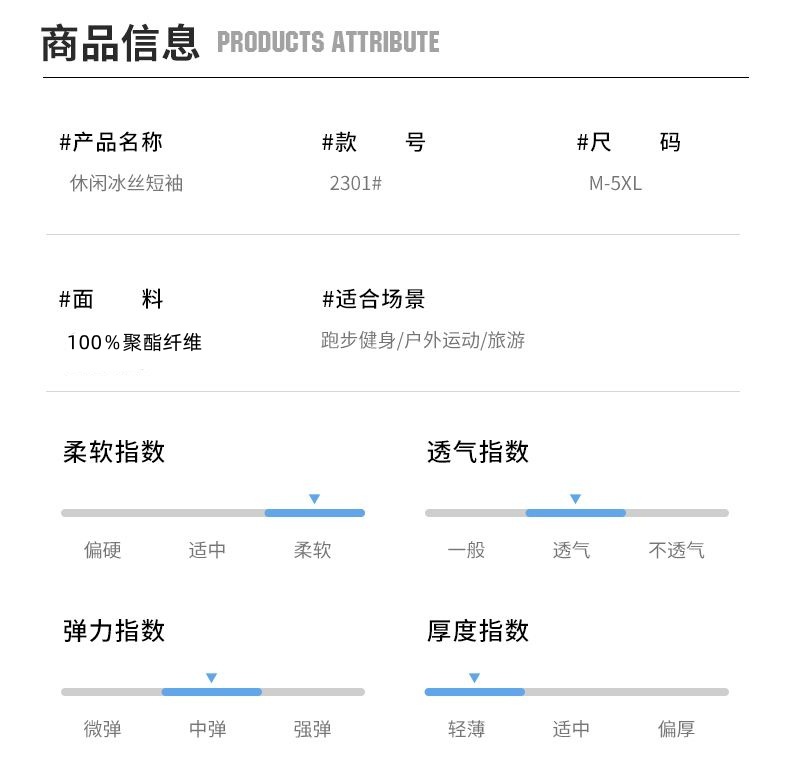 商品信息 PRODUCTS ATTRIBUTE

#产品名称
休闲冰丝短袖

#款 号
2301#

#尺 码
M-5XL

#面 料
100%聚酯纤维

#适合场景
跑步健身/户外运动/旅游

柔软指数
偏硬 适中 柔软

透气指数
一般 透气 不透气

弹力指数
微弹 中弹 强弹

厚度指数
轻薄 适中 偏厚