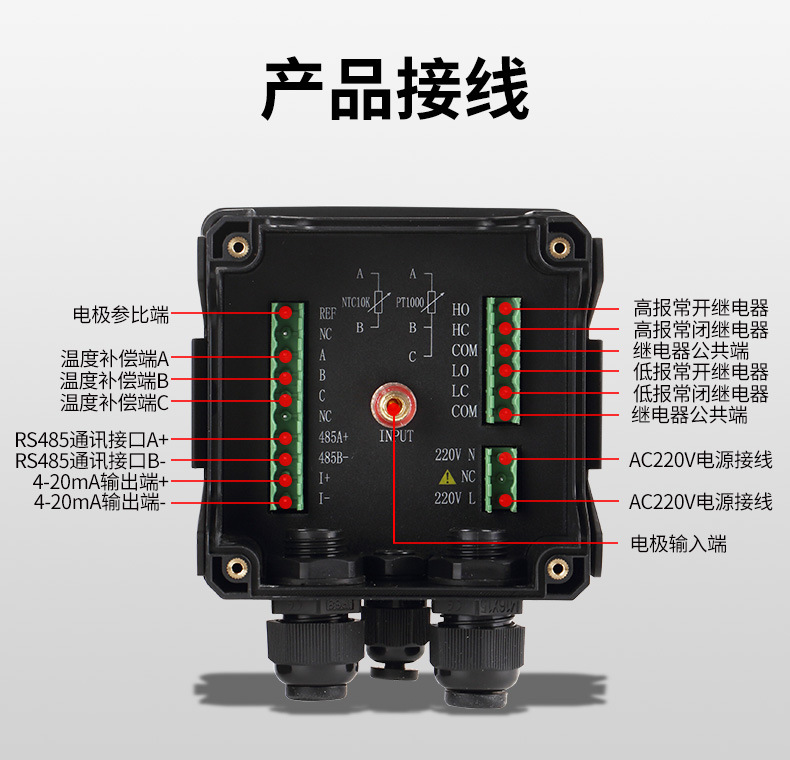 产品接线

电极参比端
温度补偿端A
温度补偿端B
温度补偿端C
RS485通讯接口A+
RS485通讯接口B-
4-20mA输出端+
4-20mA输出端-

REF
NC
A
B
C
NC
485A+
485B-
I+
I-

A
NTC10K
B

A
PT1000
B
C

INPUT

HO
HC
COM
LO
LC
COM

220V N
NC
220V L

高报常开继电器
高报常闭继电器
继电器公共端
低报常开继电器
低报常闭继电器
继电器公共端
AC220V电源接线
AC220V电源接线
电极输入端