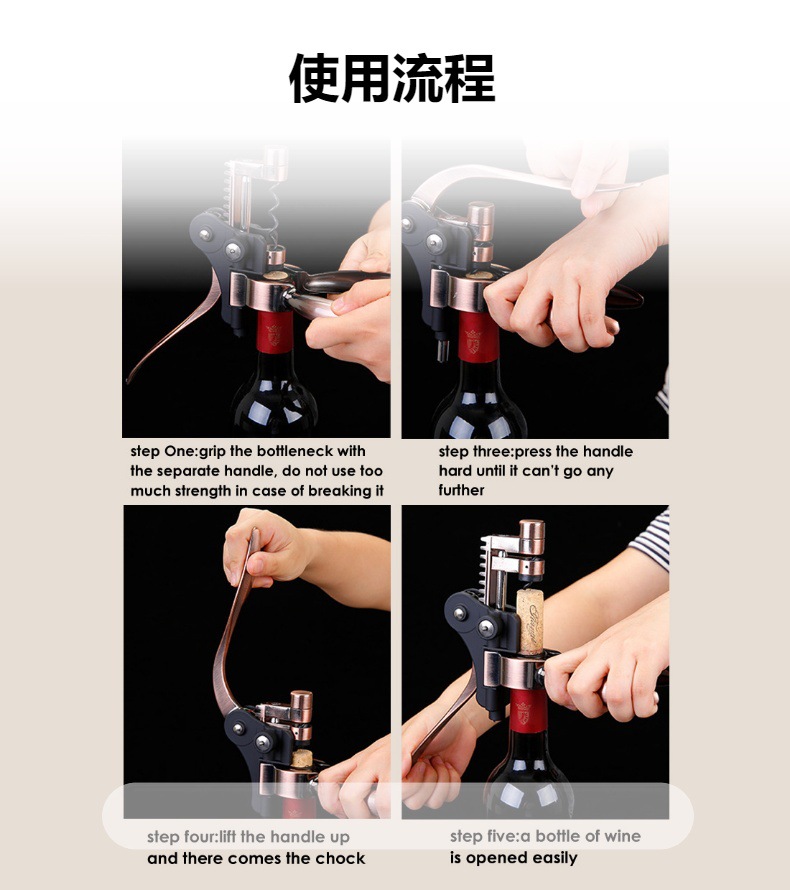 使用流程

step One:grip the bottleneck with the separate handle, do not use too much strength in case of breaking it

step three:press the handle hard until it can't go any further

step four:lift the handle up and there comes the chock

step five:a bottle of wine is opened easily