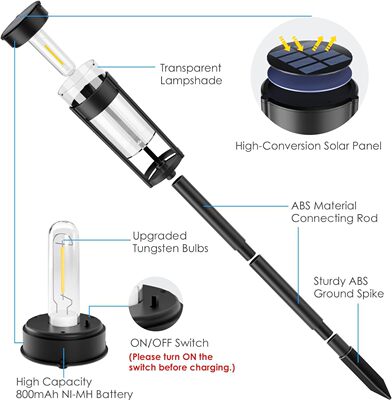 Transparent Lampshade

High-Conversion Solar Panel

ABS Material Connecting Rod

Upgraded Tungsten Bulbs

Sturdy ABS Ground Spike

ON/OFF Switch
(Please turn ON the switch before charging.)

High Capacity 800mAh NI-MH Battery