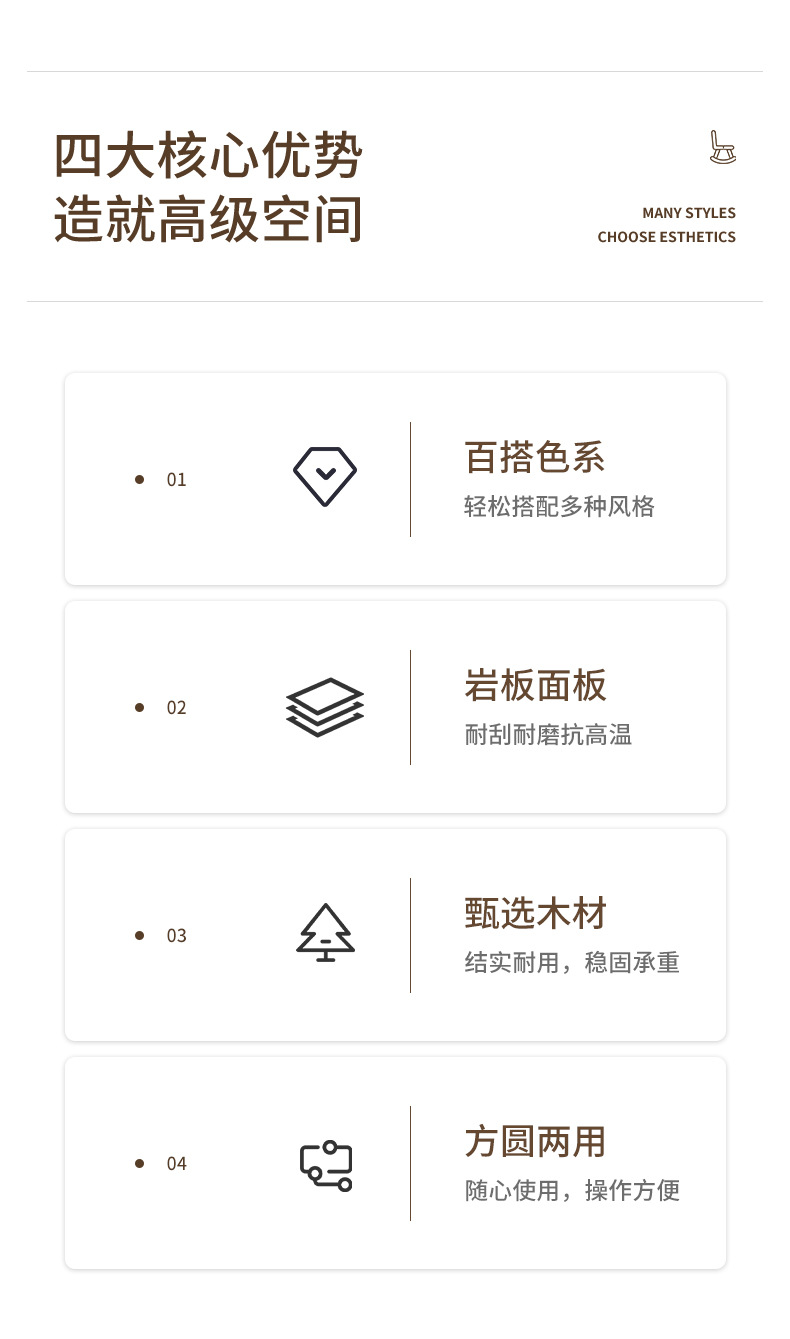 四大核心优势
造就高级空间

MANY STYLES
CHOOSE ESTHETICS

• 01

百搭色系
轻松搭配多种风格

• 02

岩板面板
耐刮耐磨抗高温

• 03

甄选木材
结实耐用，稳固承重

• 04

方圆两用
随心使用，操作方便