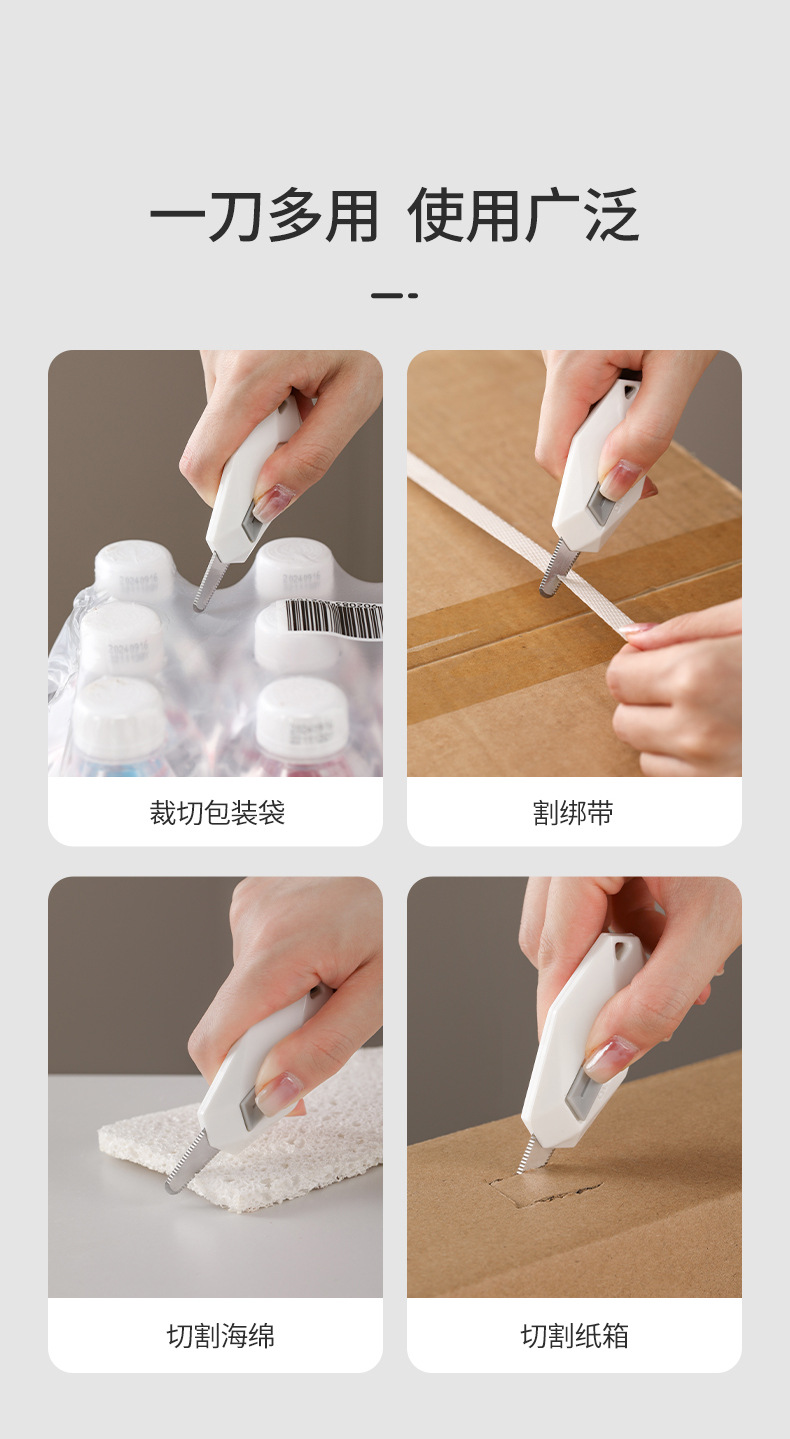 一刀多用 使用广泛

裁切包装袋

割绑带

切割海绵

切割纸箱