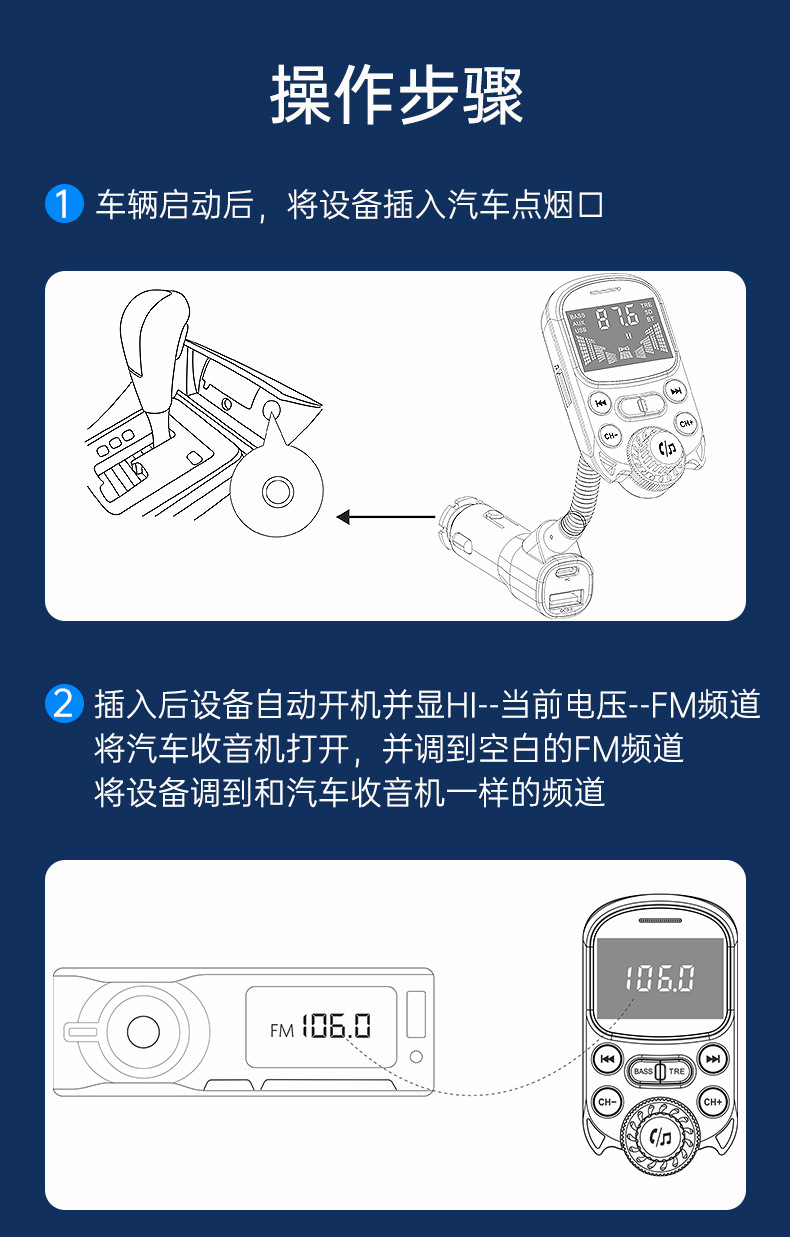 操作步骤

1 车辆启动后，将设备插入汽车点烟口

BASS AUX USB 87.6 TRE SD BT

CH- CH+

2 插入后设备自动开机并显HI--当前电压--FM频道
将汽车收音机打开，并调到空白的FM频道
将设备调到和汽车收音机一样的频道

FM 106.0

106.0

BASS TRE

CH- CH+