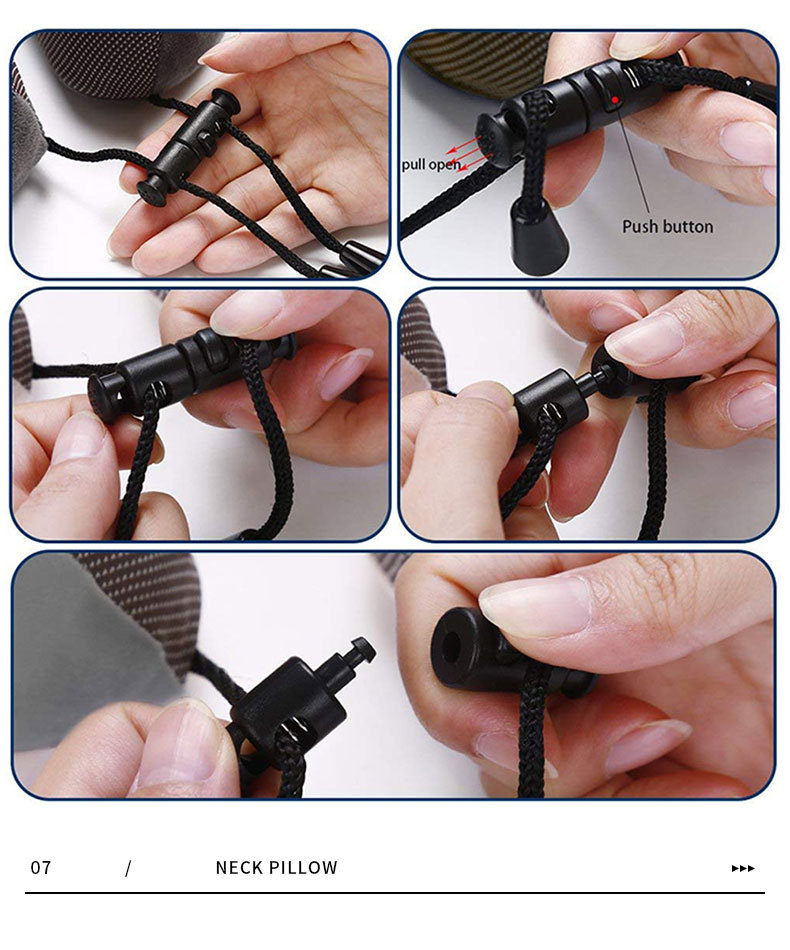 pull open

Push button

07 / NECK PILLOW ▸▸▸