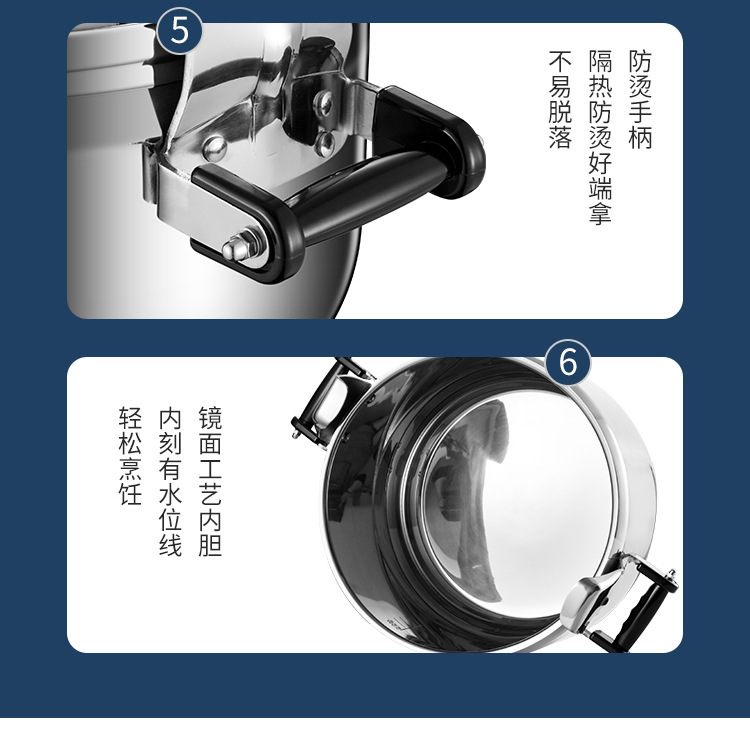 5

防烫手柄
隔热防烫好端拿
不易脱落

6

镜面工艺内胆
内刻有水位线
轻松烹饪