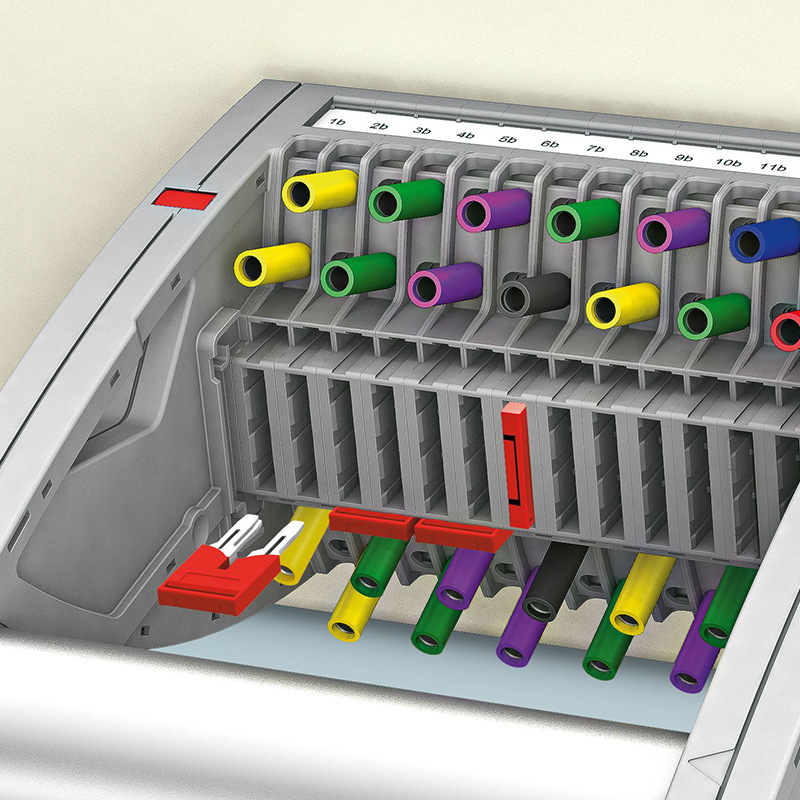 1b 2b 3b 4b 5b 6b 7b 8b 9b 10b 11b