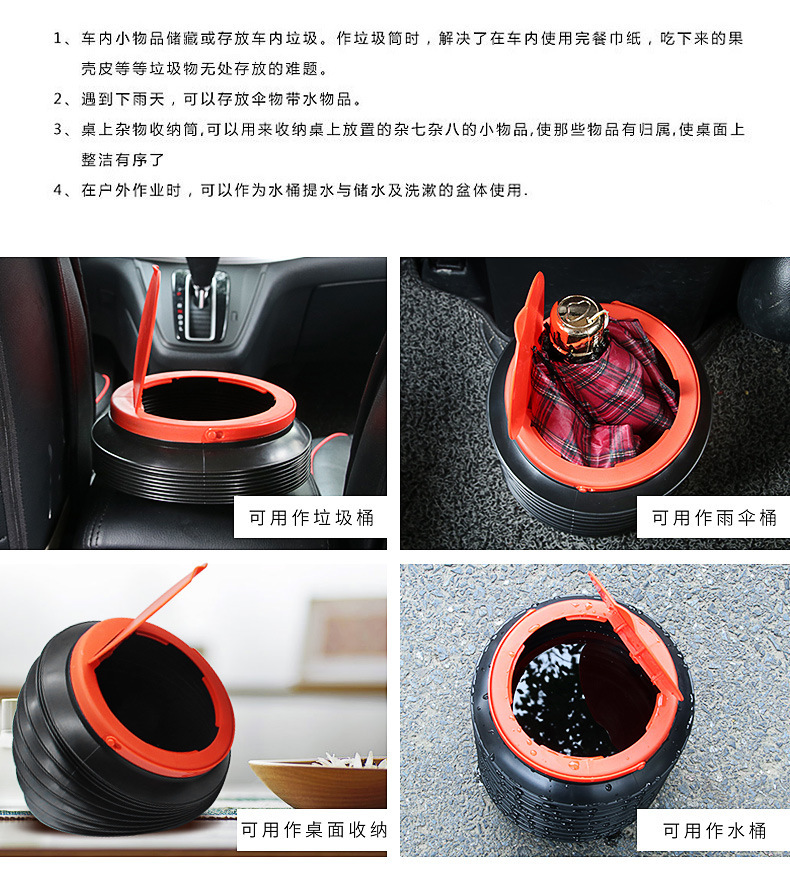 1、车内小物品储藏或存放车内垃圾。作垃圾筒时，解决了在车内使用完餐巾纸，吃下来的果壳皮等等垃圾物无处存放的难题。

2、遇到下雨天，可以存放伞物带水物品。

3、桌上杂物收纳筒,可以用来收纳桌上放置的杂七杂八的小物品,使那些物品有归属,使桌面上整洁有序了

4、在户外作业时，可以作为水桶提水与储水及洗漱的盆体使用.

可用作垃圾桶

可用作雨伞桶

可用作桌面收纳

可用作水桶