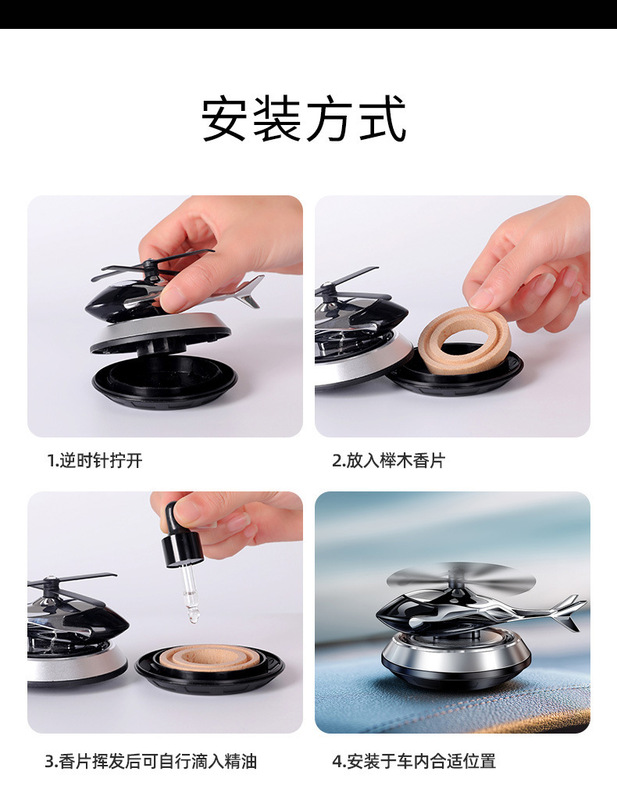 安装方式

1.逆时针拧开

2.放入榉木香片

3.香片挥发后可自行滴入精油

4.安装于车内合适位置