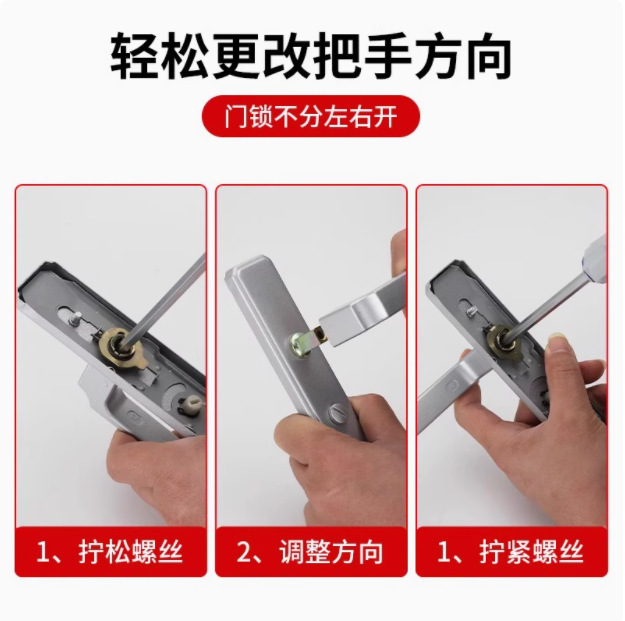 轻松更改把手方向

门锁不分左右开

1、拧松螺丝

2、调整方向

1、拧紧螺丝