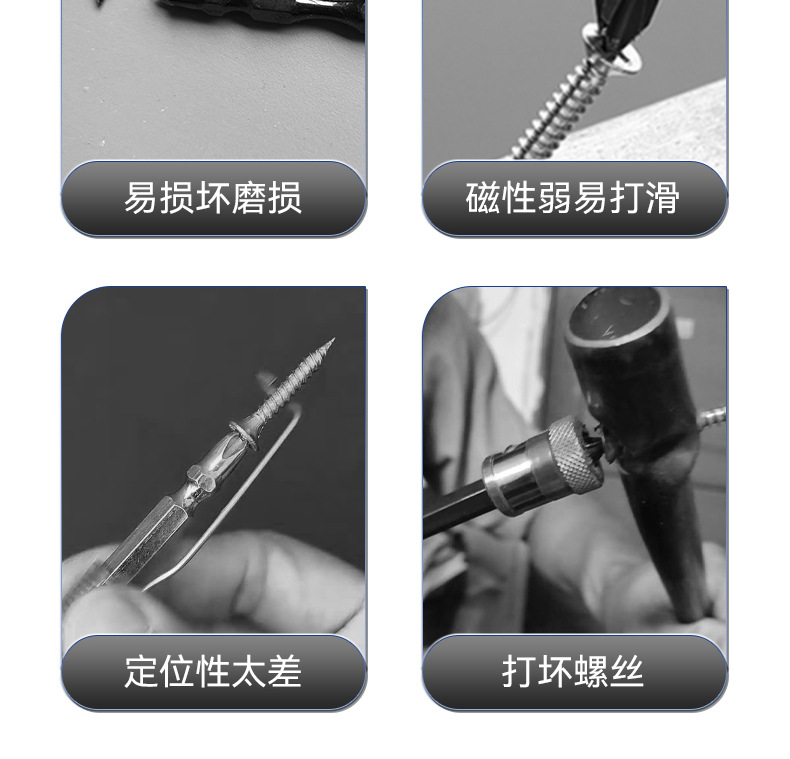 易损坏磨损

磁性弱易打滑

定位性太差

打坏螺丝