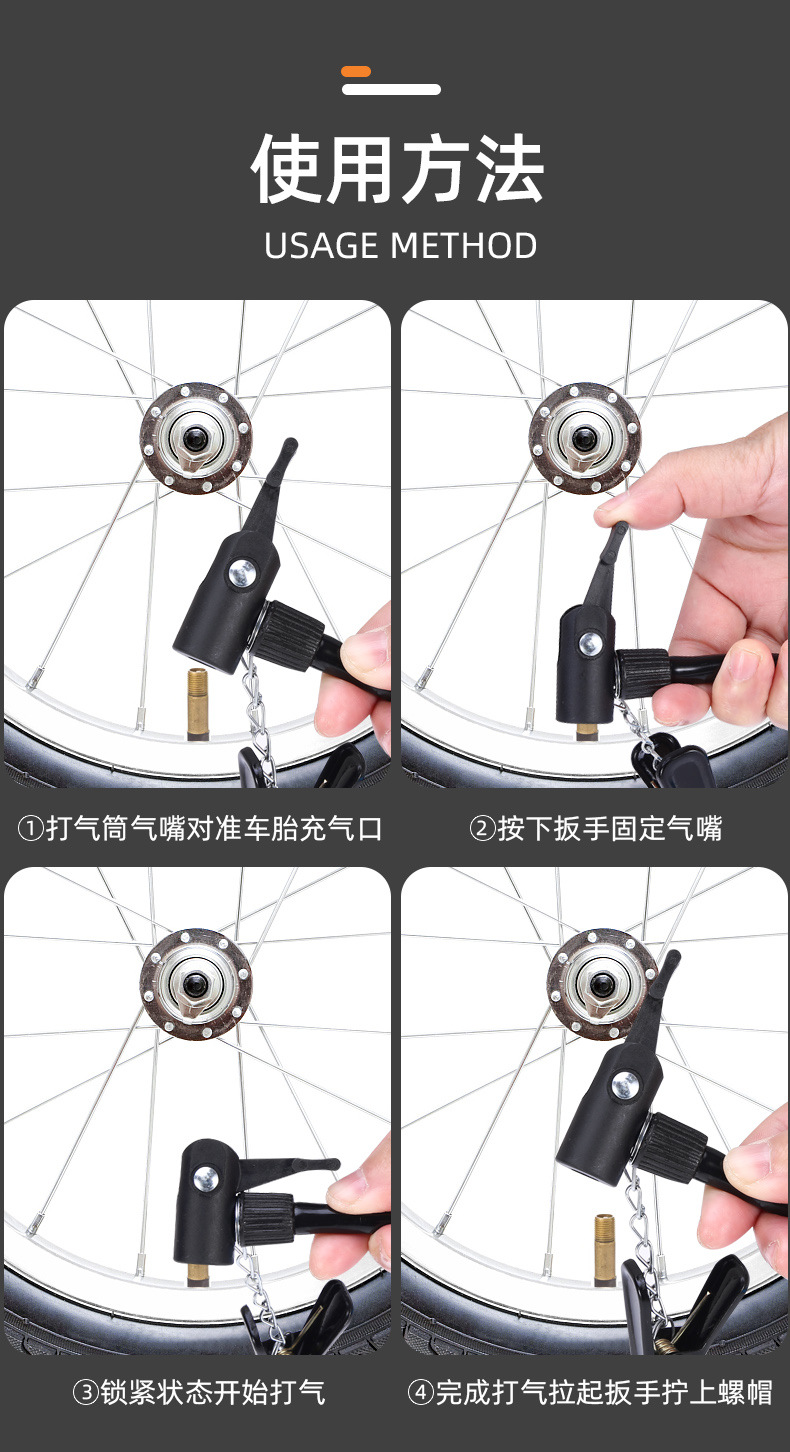 使用方法

USAGE METHOD

①打气筒气嘴对准车胎充气口

②按下扳手固定气嘴

③锁紧状态开始打气

④完成打气拉起扳手拧上螺帽