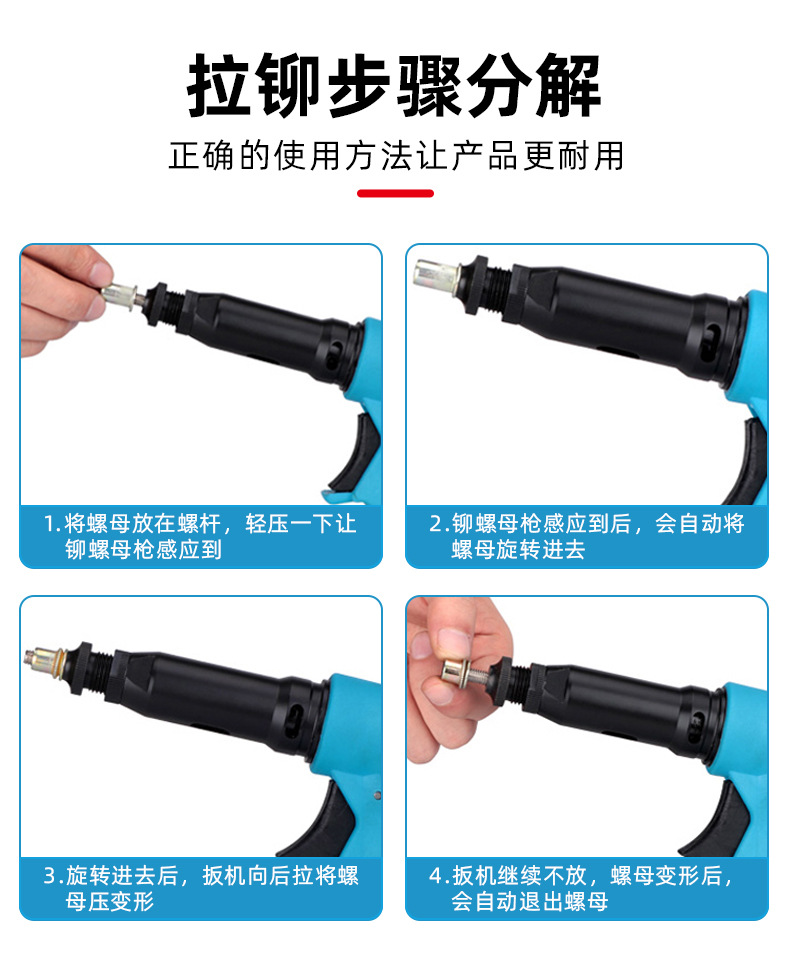 拉铆步骤分解

正确的使用方法让产品更耐用

1.将螺母放在螺杆，轻压一下让铆螺母枪感应到

2.铆螺母枪感应到后，会自动将螺母旋转进去

3.旋转进去后，扳机向后拉将螺母压变形

4.扳机继续不放，螺母变形后，会自动退出螺母