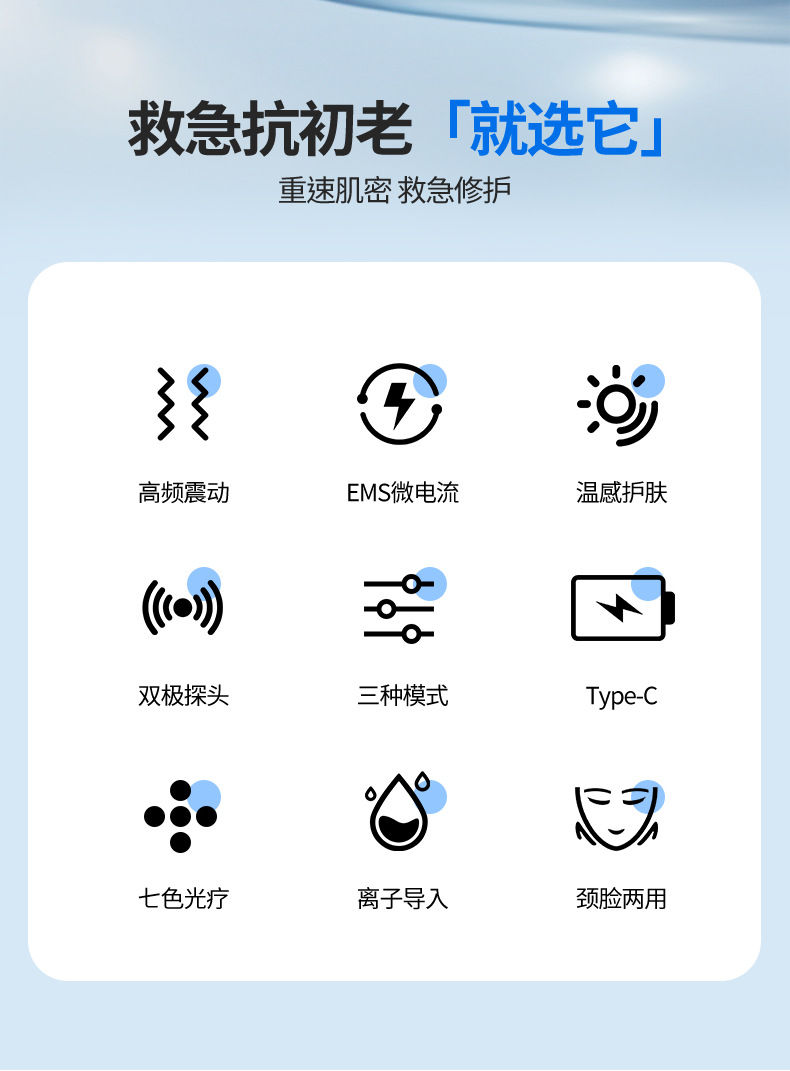 救急抗初老「就选它」

重速肌密 救急修护

高频震动

EMS微电流

温感护肤

双极探头

三种模式

Type-C

七色光疗

离子导入

颈脸两用