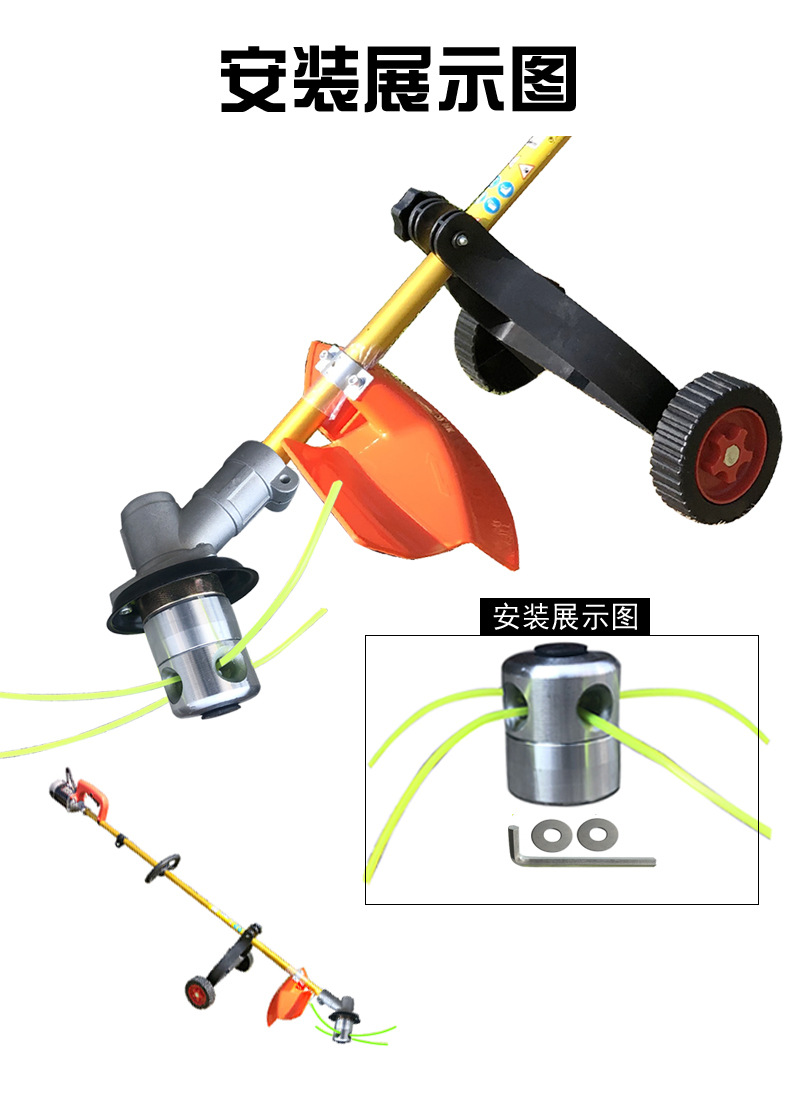 安装展示图

安装展示图