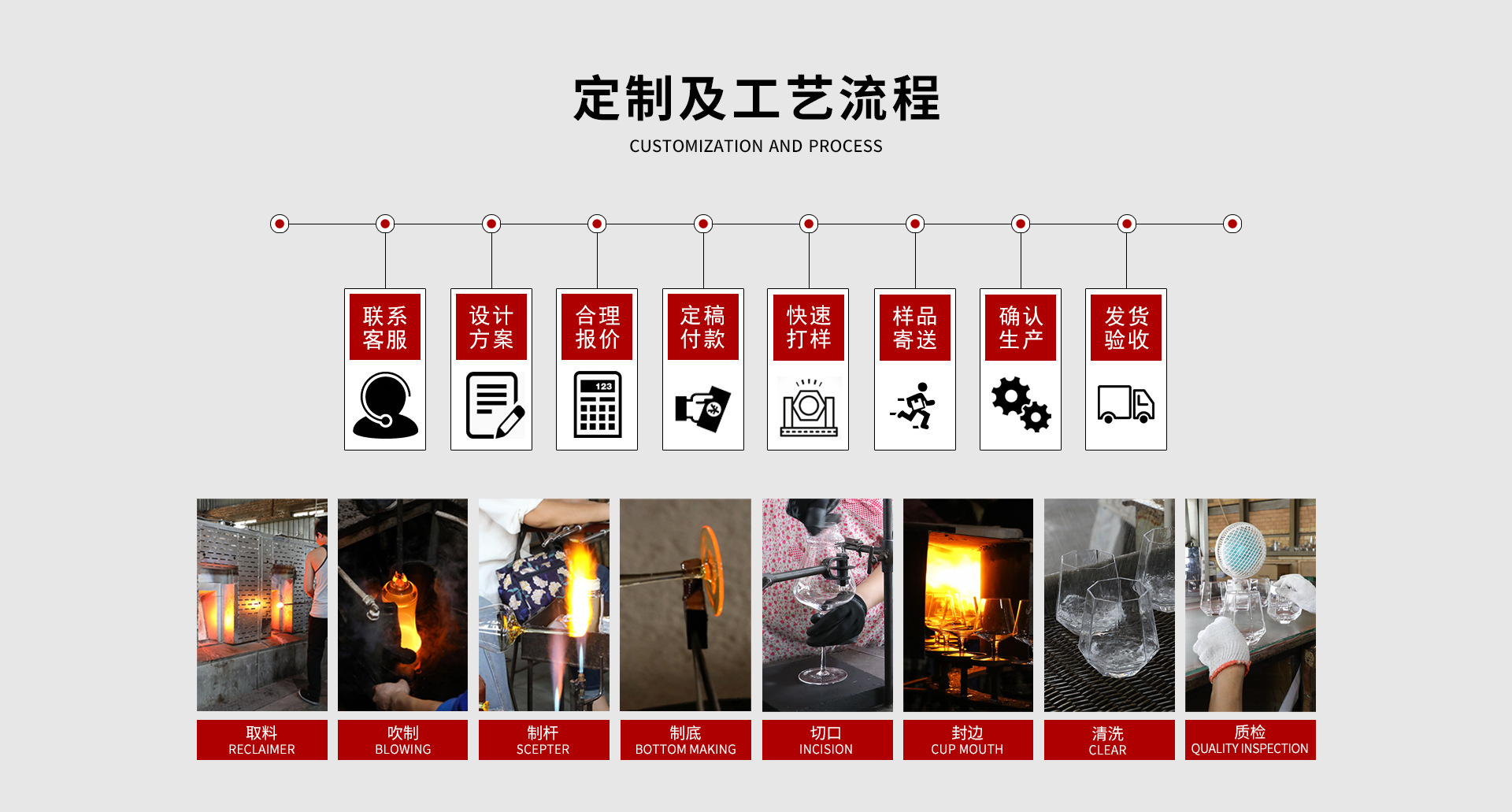 定制及工艺流程
CUSTOMIZATION AND PROCESS

联系客服

设计方案

合理报价

123

定稿付款

快速打样

样品寄送

确认生产

发货验收

取料
RECLAIMER

吹制
BLOWING

制杆
SCEPTER

制底
BOTTOM MAKING

切口
INCISION

封边
CUP MOUTH

清洗
CLEAR

质检
QUALITY INSPECTION