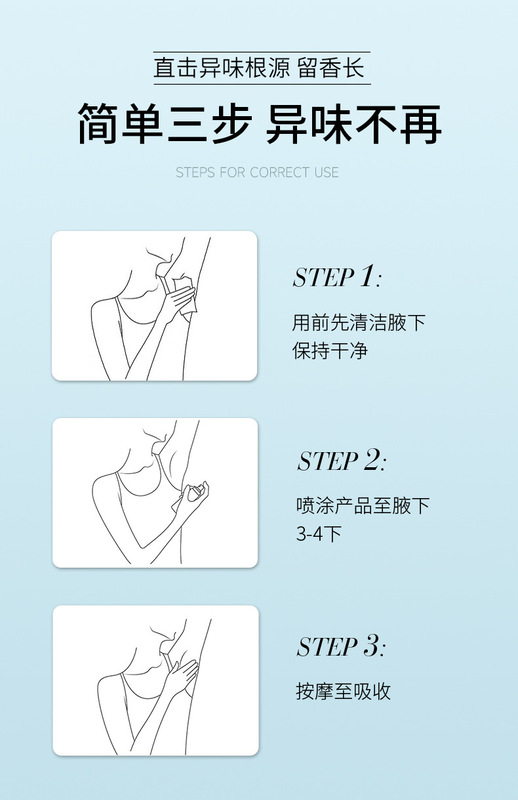 直击异味根源 留香长

简单三步 异味不再

STEPS FOR CORRECT USE

STEP 1:

用前先清洁腋下
保持干净

STEP 2:

喷涂产品至腋下
3-4下

STEP 3:

按摩至吸收