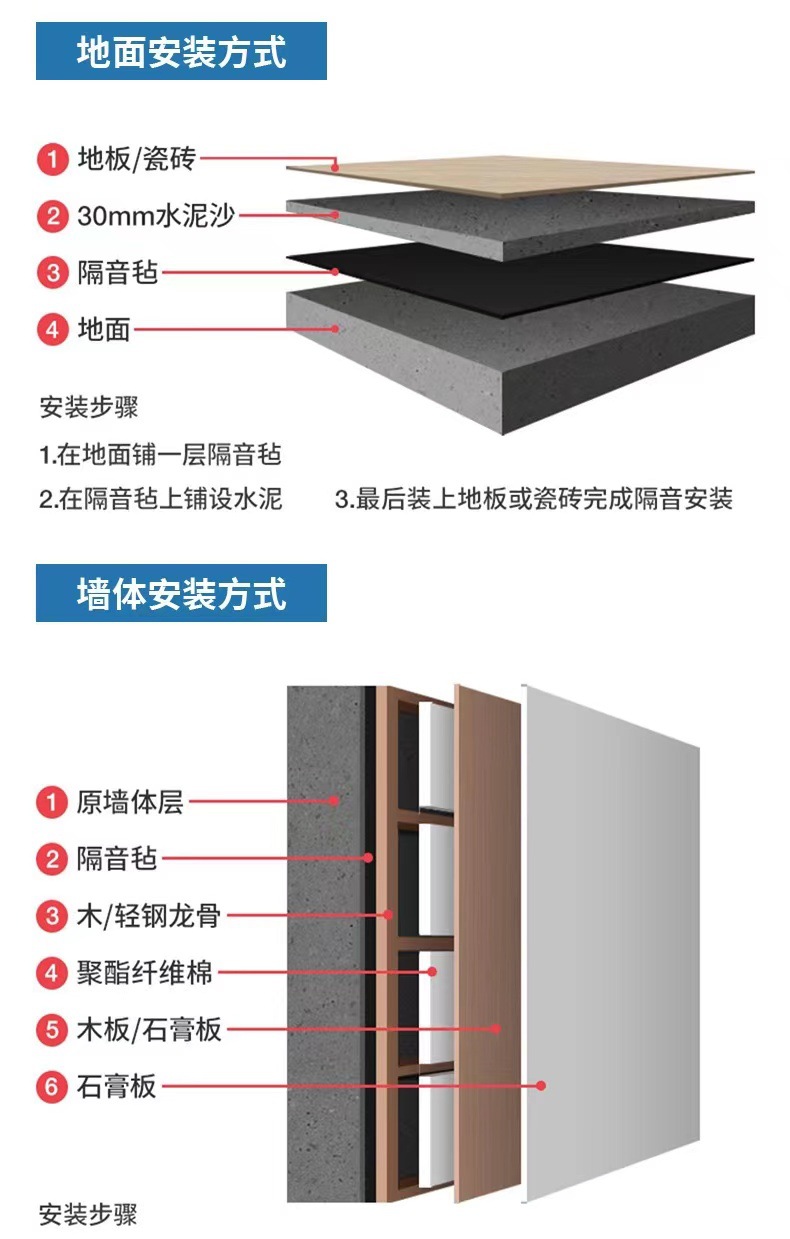 地面安装方式

1 地板/瓷砖
2 30mm水泥沙
3 隔音毡
4 地面

安装步骤
1.在地面铺一层隔音毡
2.在隔音毡上铺设水泥
3.最后装上地板或瓷砖完成隔音安装

墙体安装方式

1 原墙体层
2 隔音毡
3 木/轻钢龙骨
4 聚酯纤维棉
5 木板/石膏板
6 石膏板

安装步骤