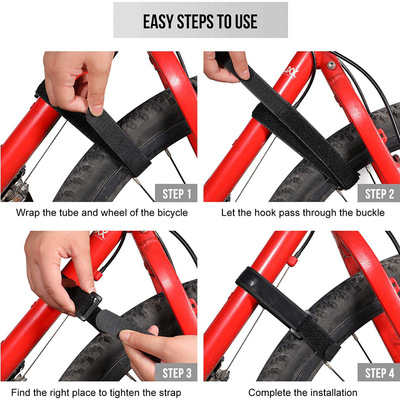 EASY STEPS TO USE

STEP 1

Wrap the tube and wheel of the bicycle

STEP 2

Let the hook pass through the buckle

STEP 3

Find the right place to tighten the strap

STEP 4

Complete the installation