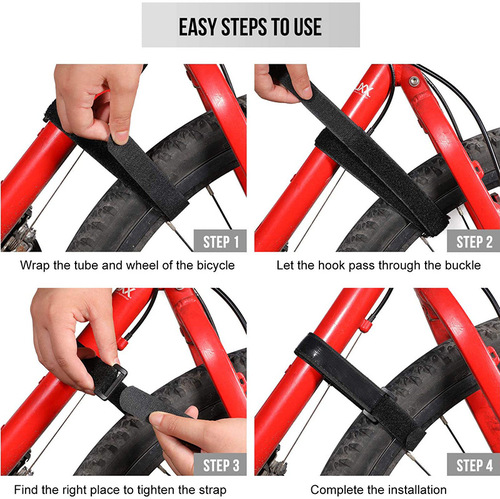 EASY STEPS TO USE

STEP 1

Wrap the tube and wheel of the bicycle

STEP 2

Let the hook pass through the buckle

STEP 3

Find the right place to tighten the strap

STEP 4

Complete the installation