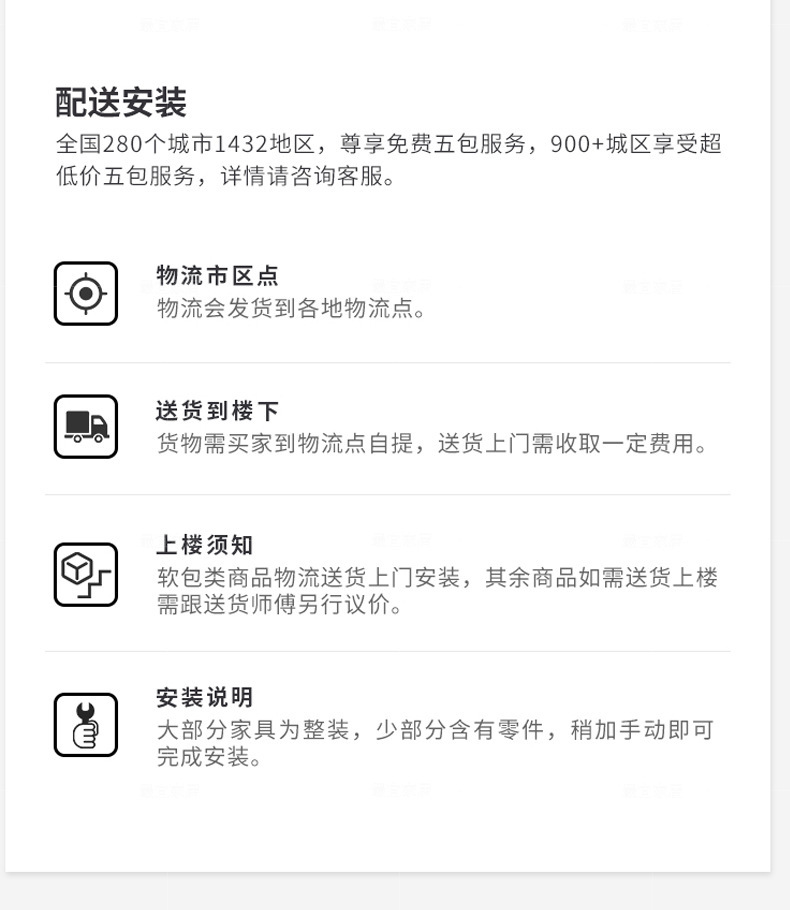 配送安装

全国280个城市1432地区，尊享免费五包服务，900+城区享受超低价五包服务，详情请咨询客服。

物流市区点

物流会发货到各地物流点。

送货到楼下

货物需买家到物流点自提，送货上门需收取一定费用。

上楼须知

软包类商品物流送货上门安装，其余商品如需送货上楼需跟送货师傅另行议价。

安装说明

大部分家具为整装，少部分含有零件，稍加手动即可完成安装。