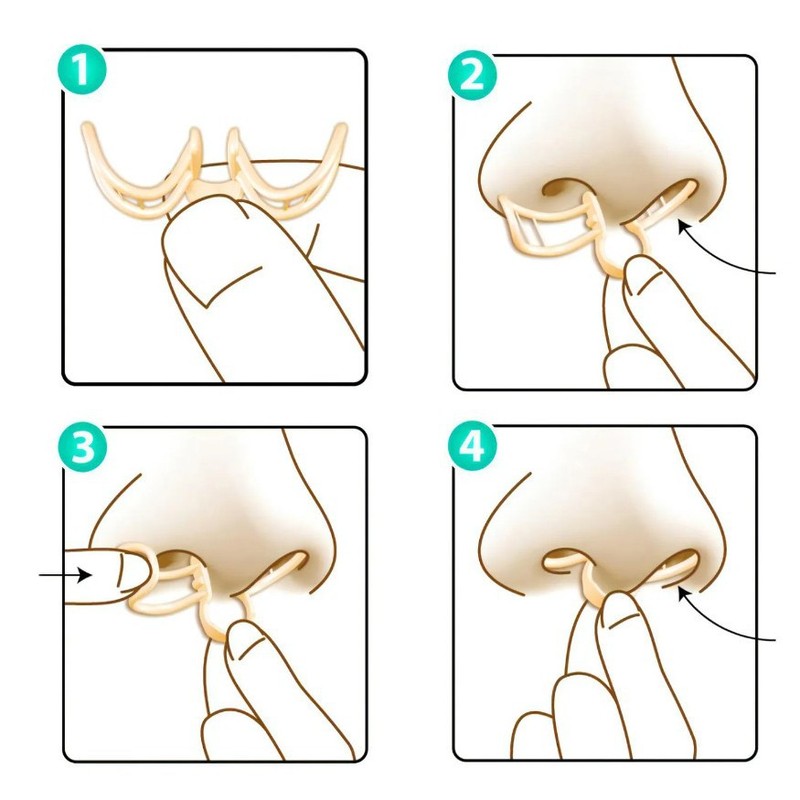 1

2

3

4